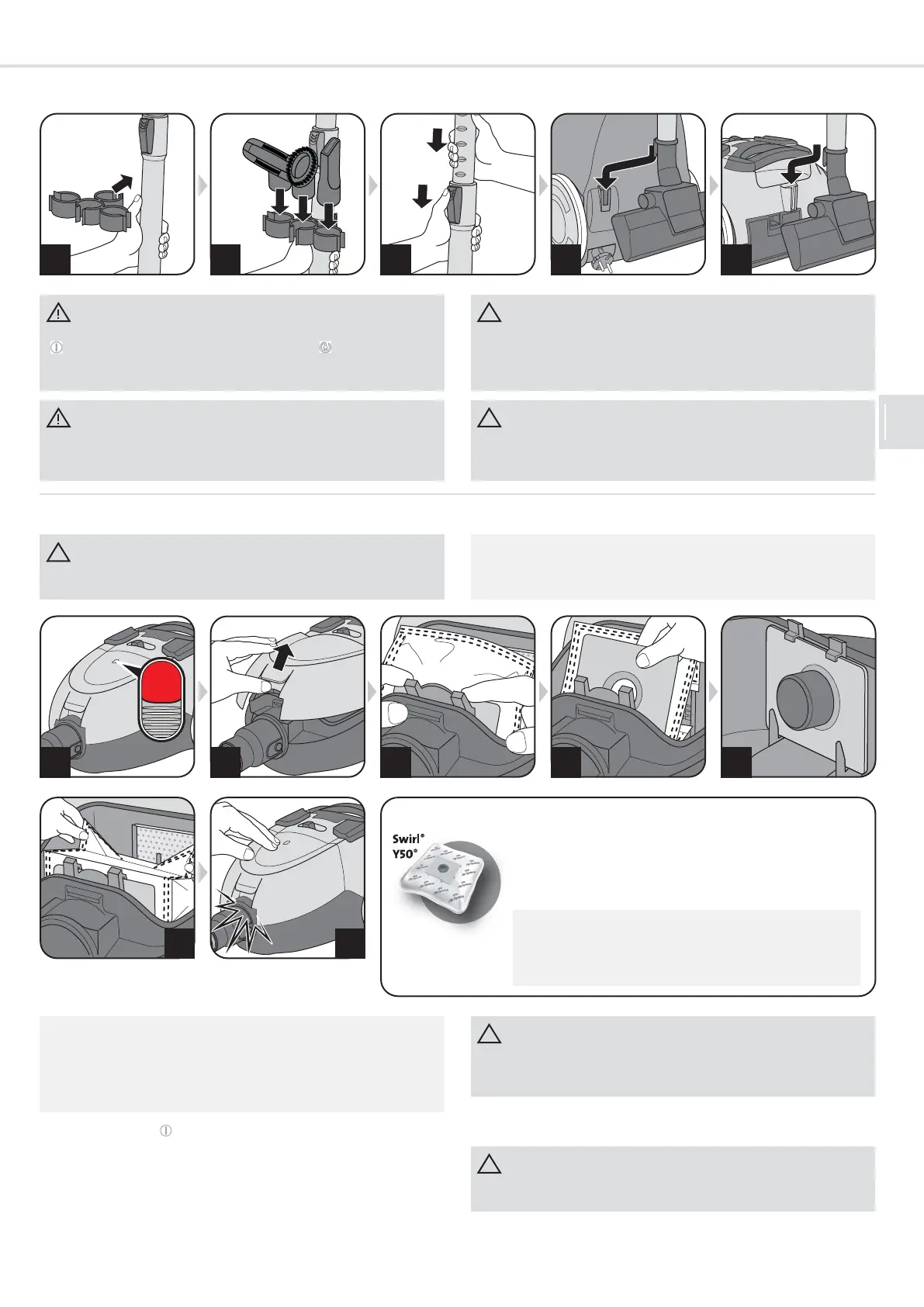 Swirl®
Y50®