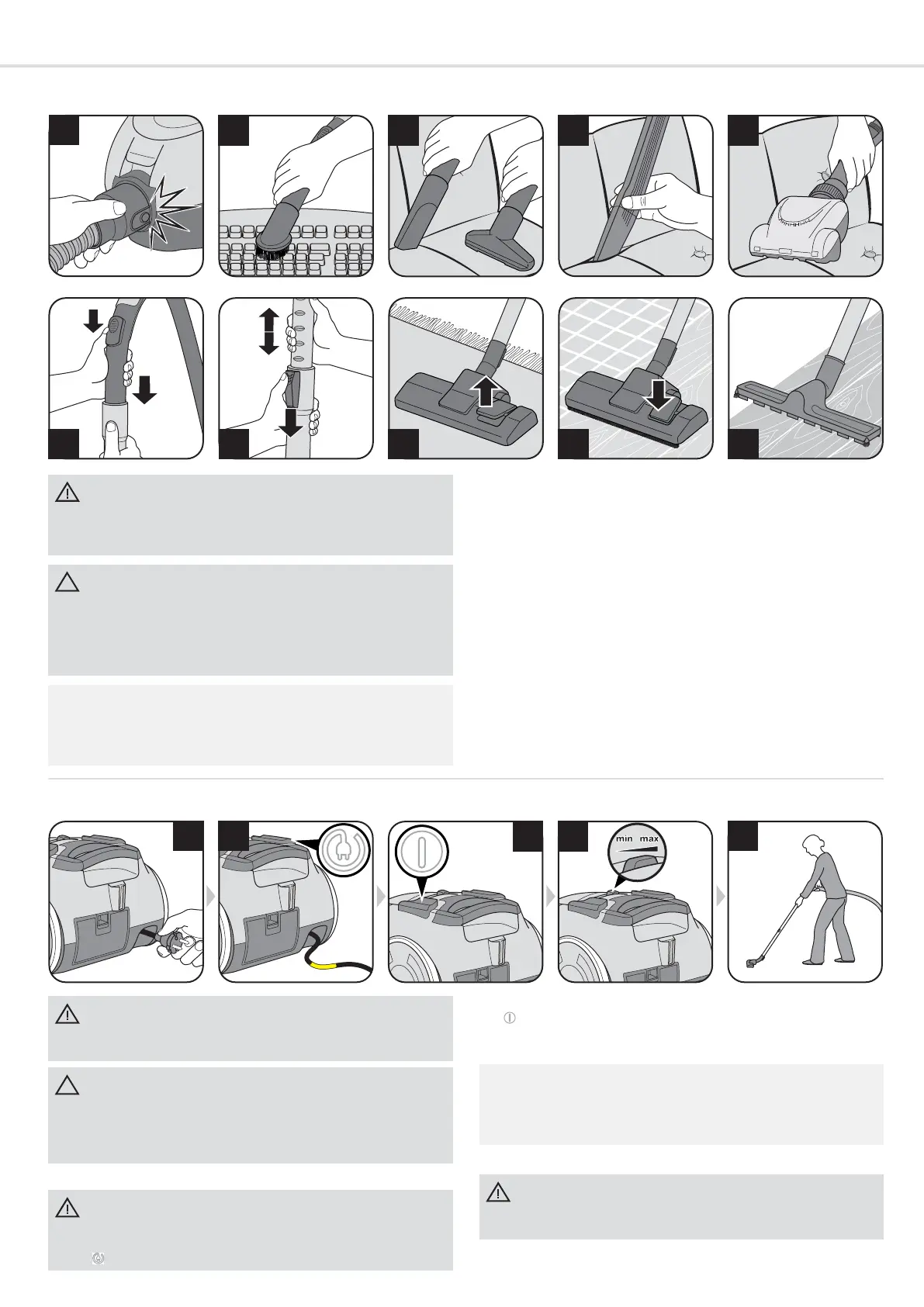 min max