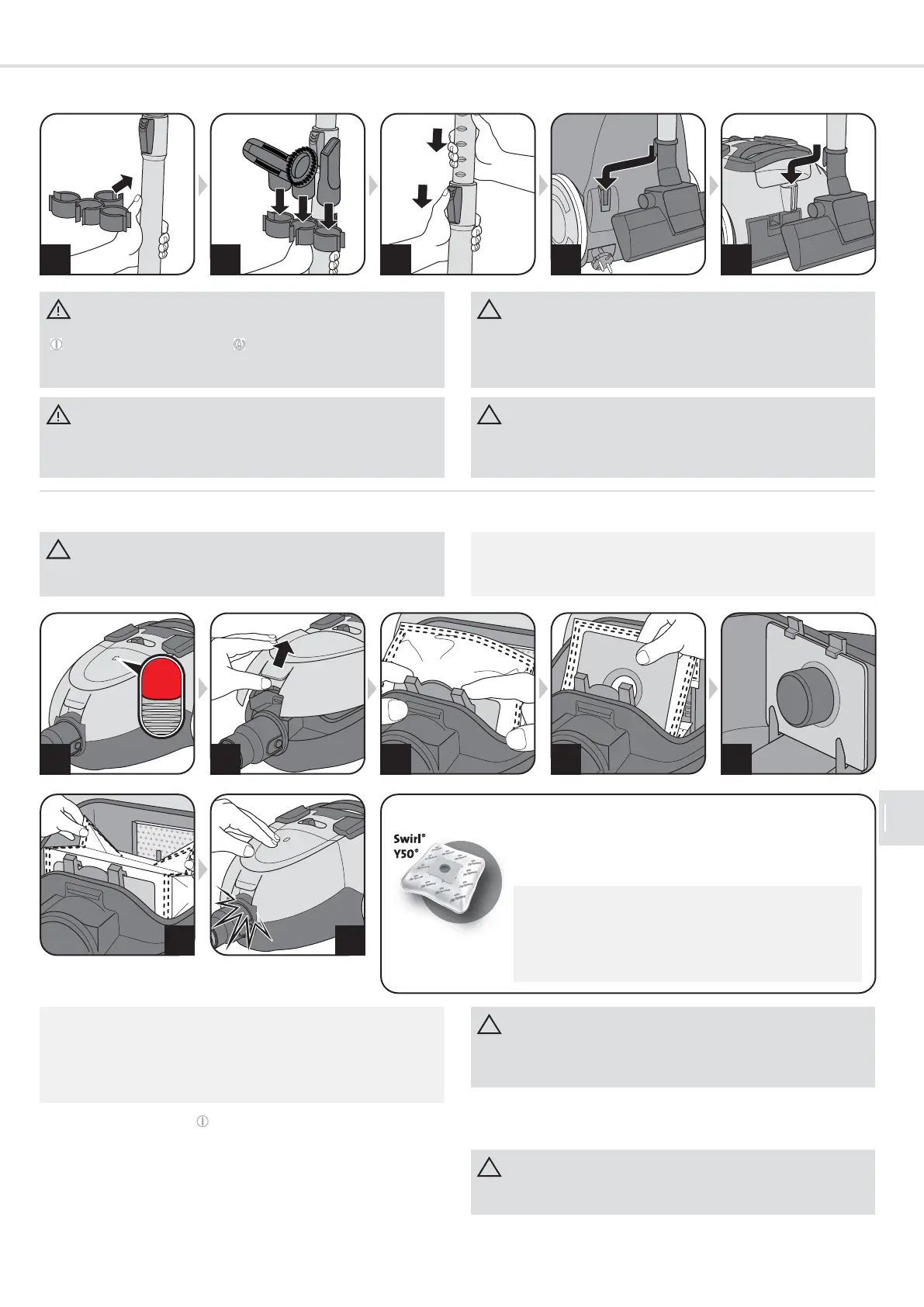 Swirl®
Y50®