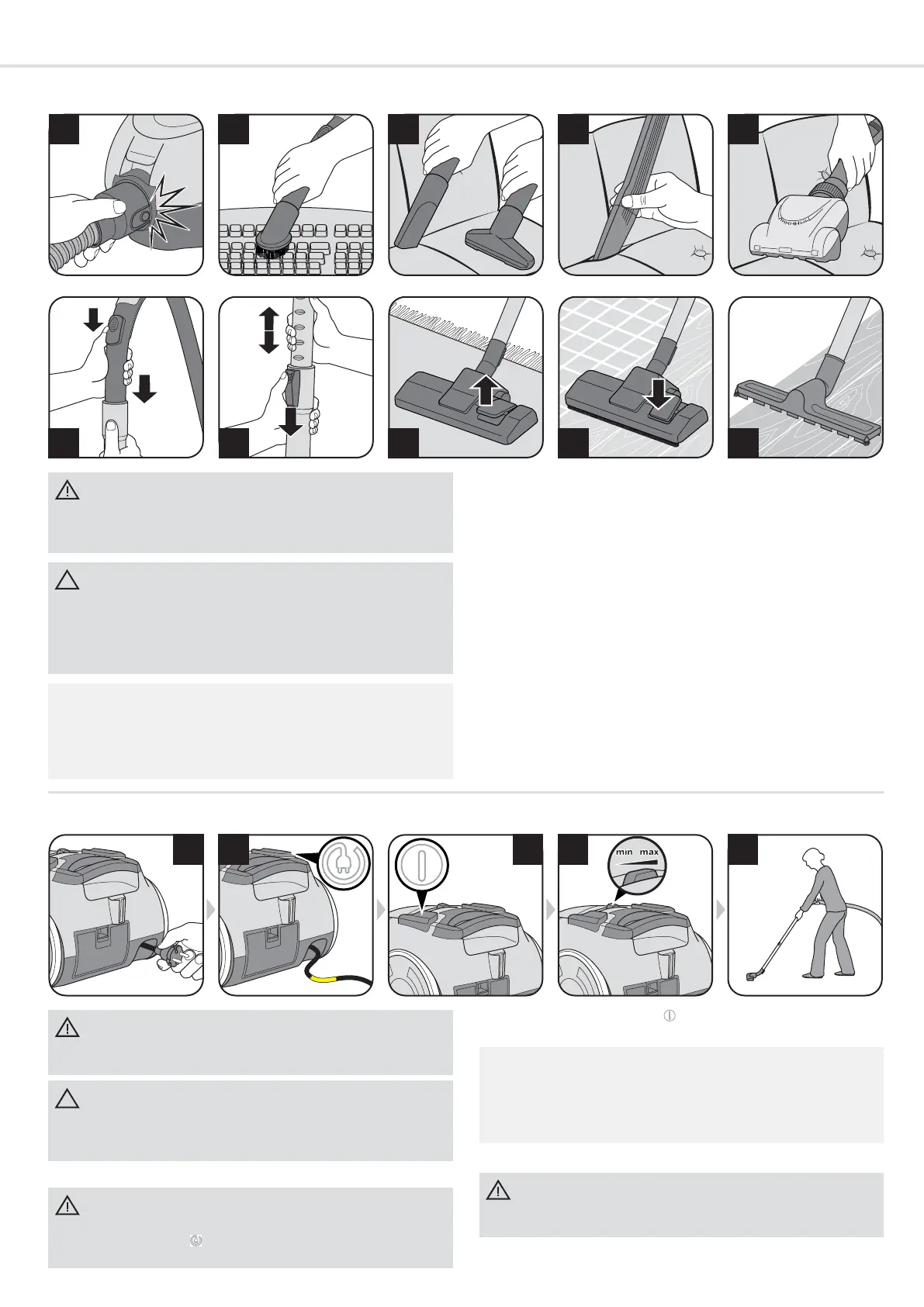 min max