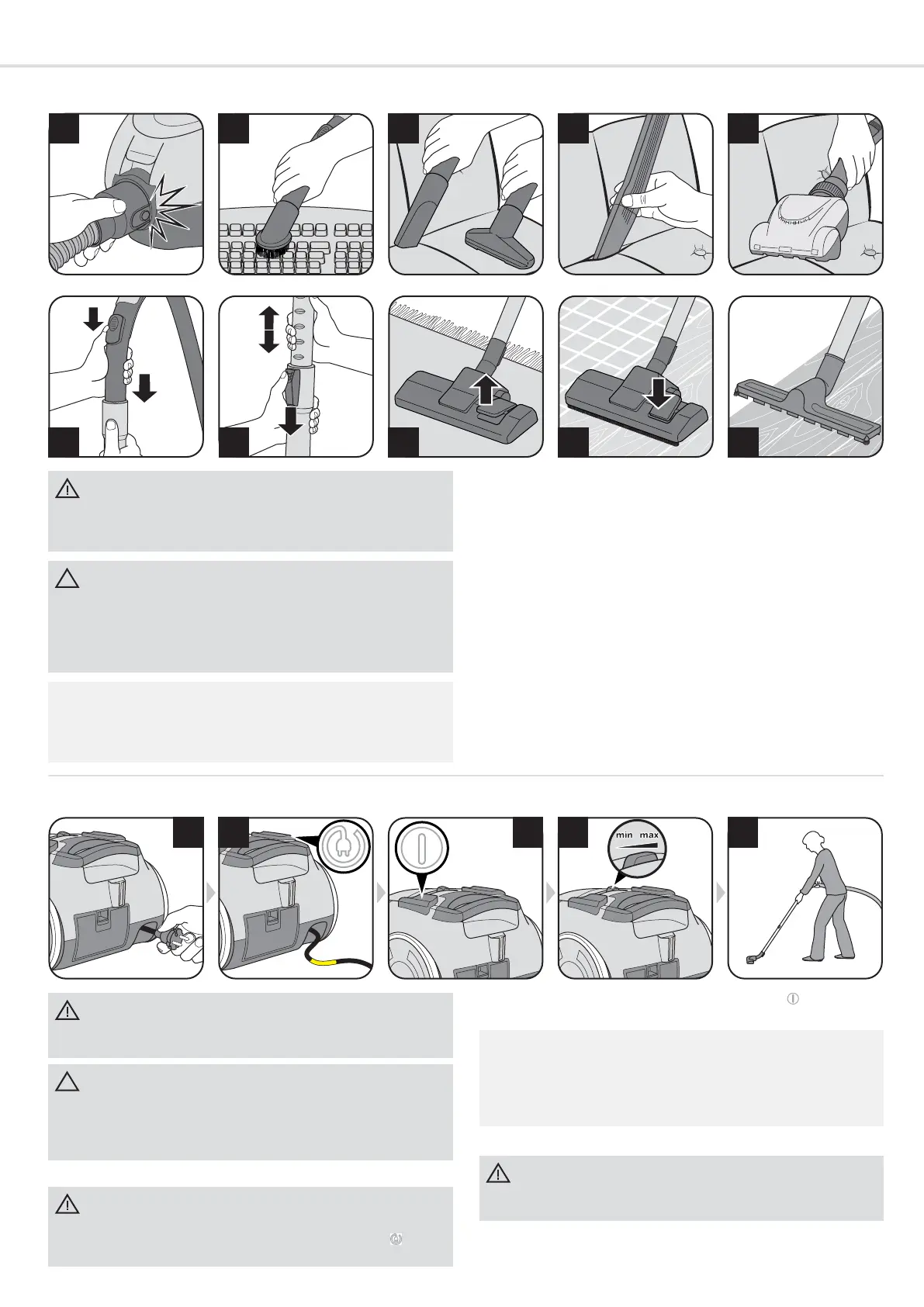 min max