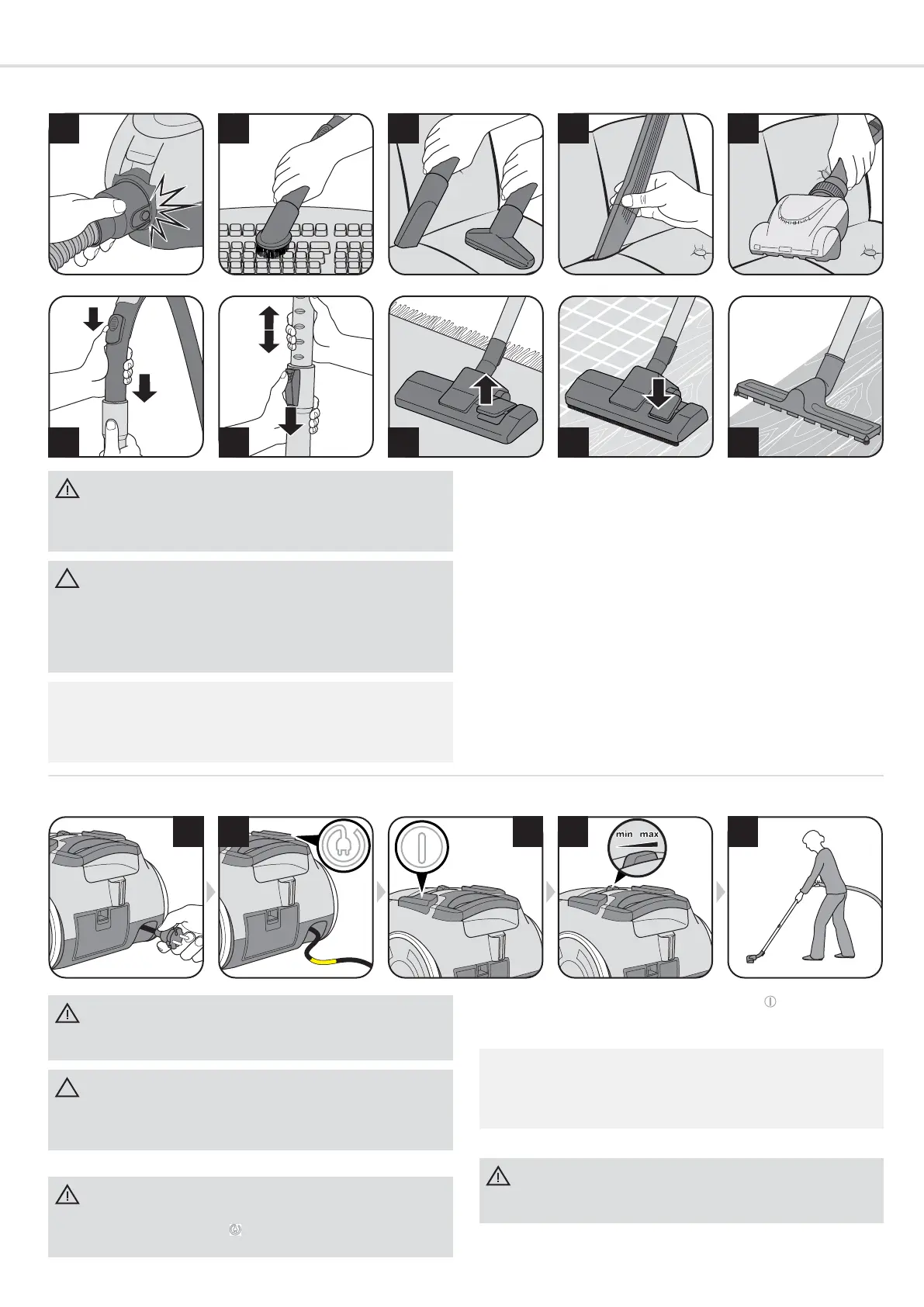 min max