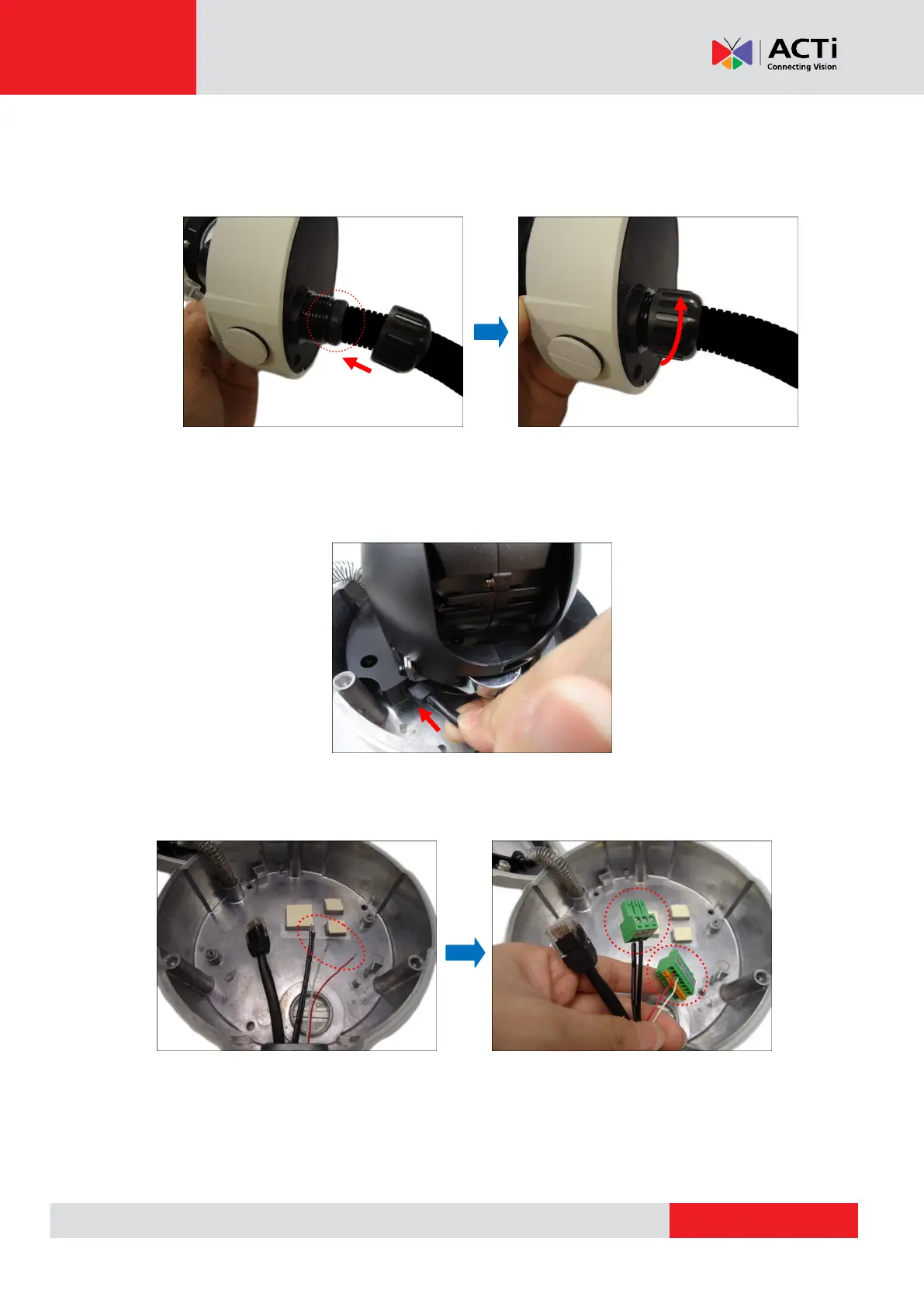 ACTi
Connecting Vision