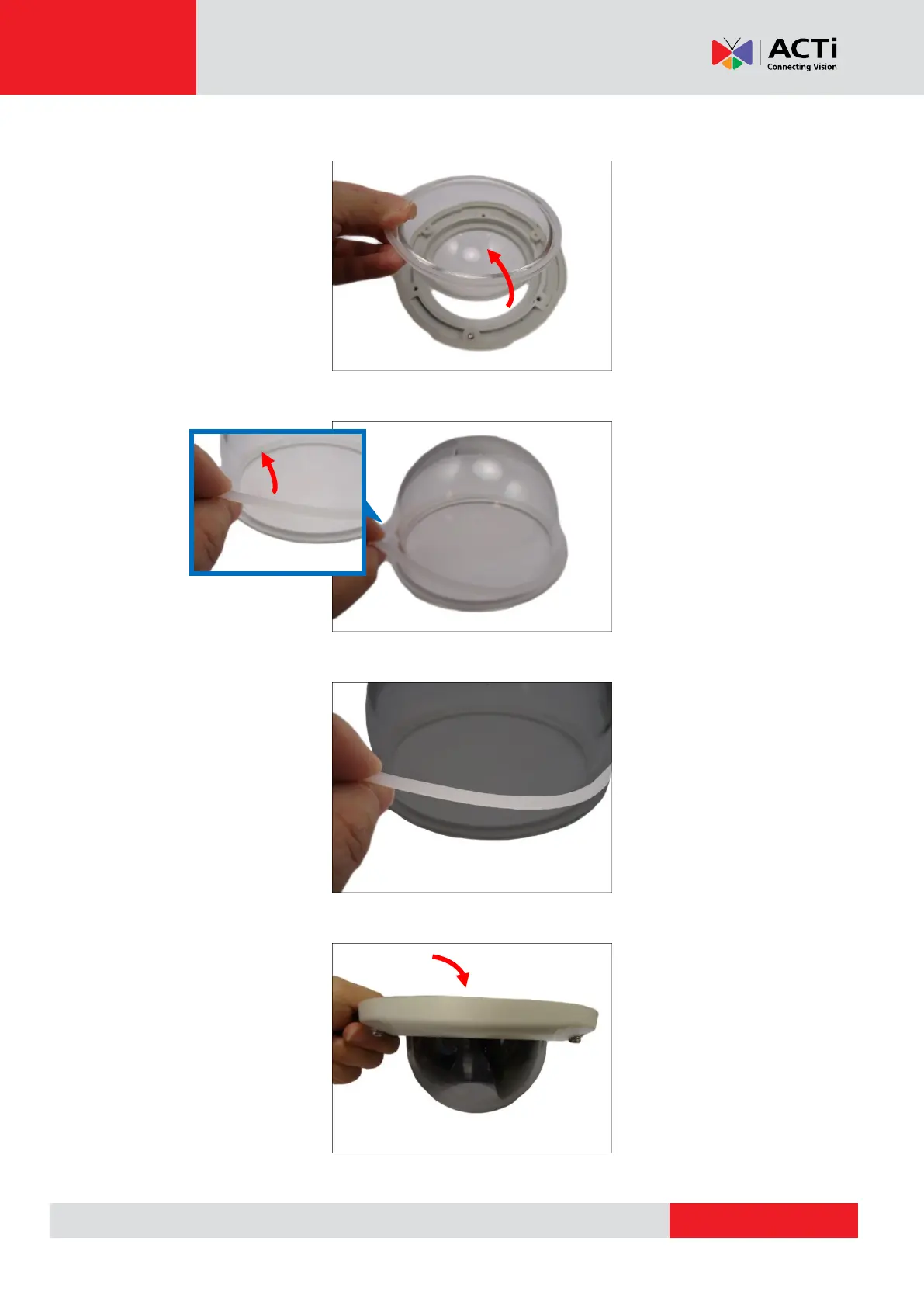 ACTi
Connecting Vision