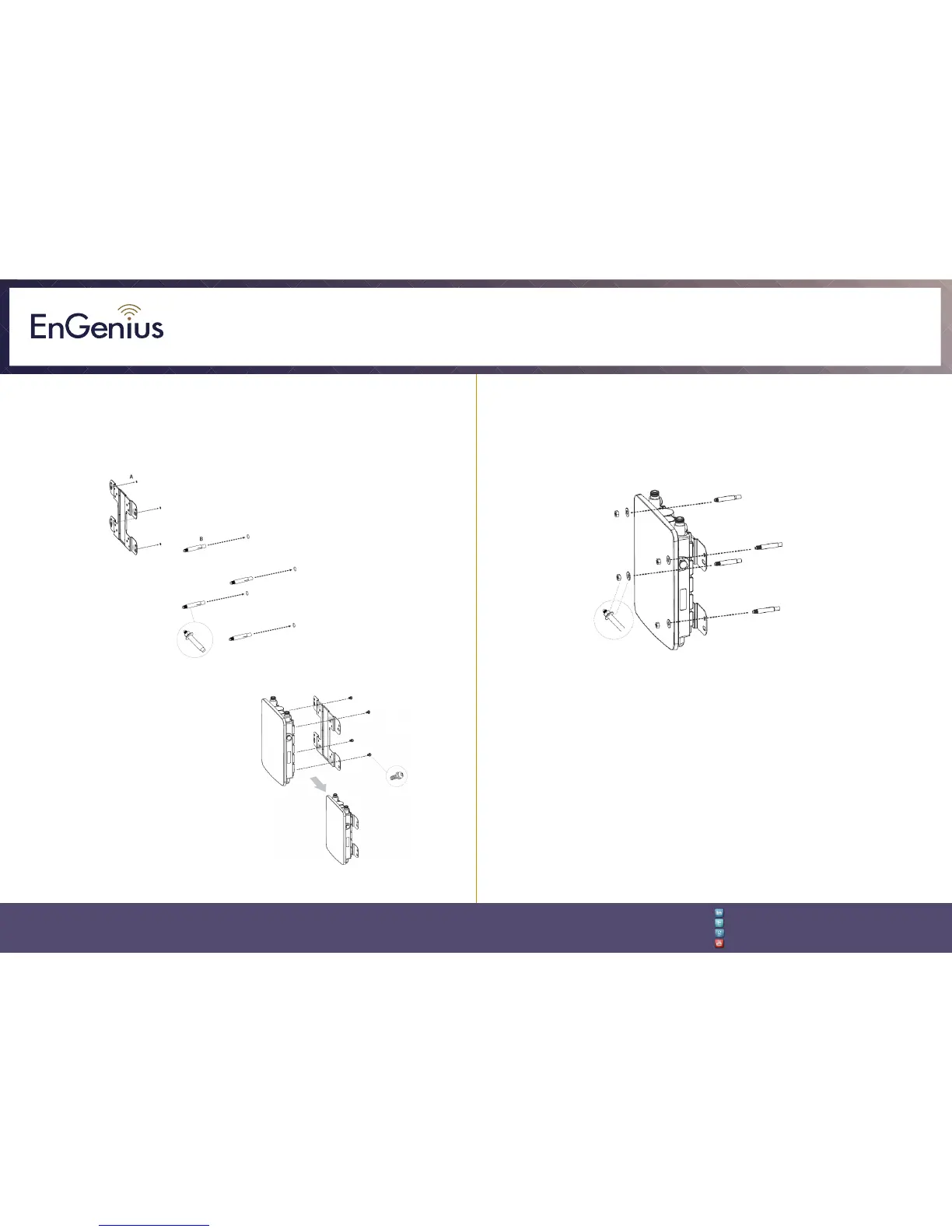 EnGenius

A

B