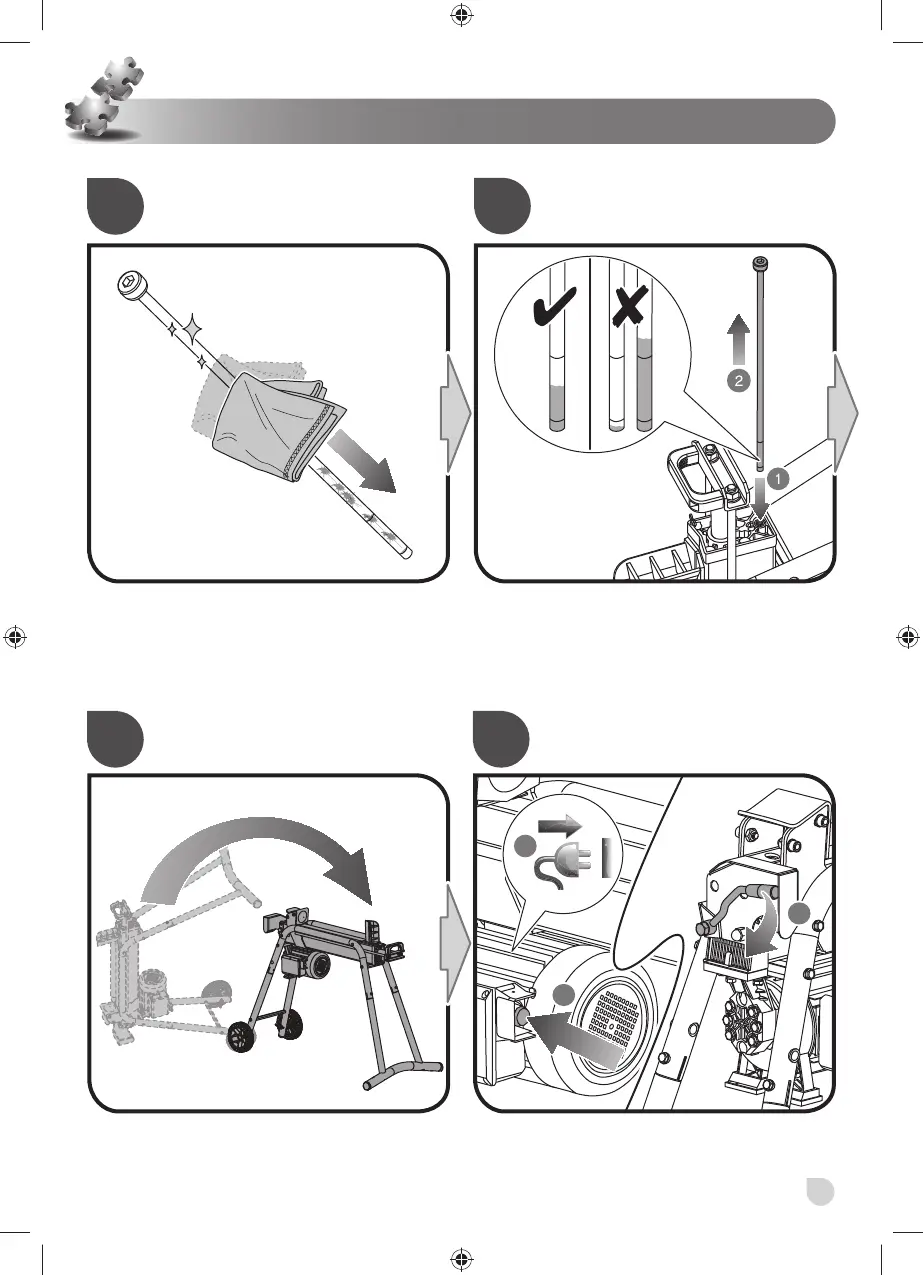 2

1