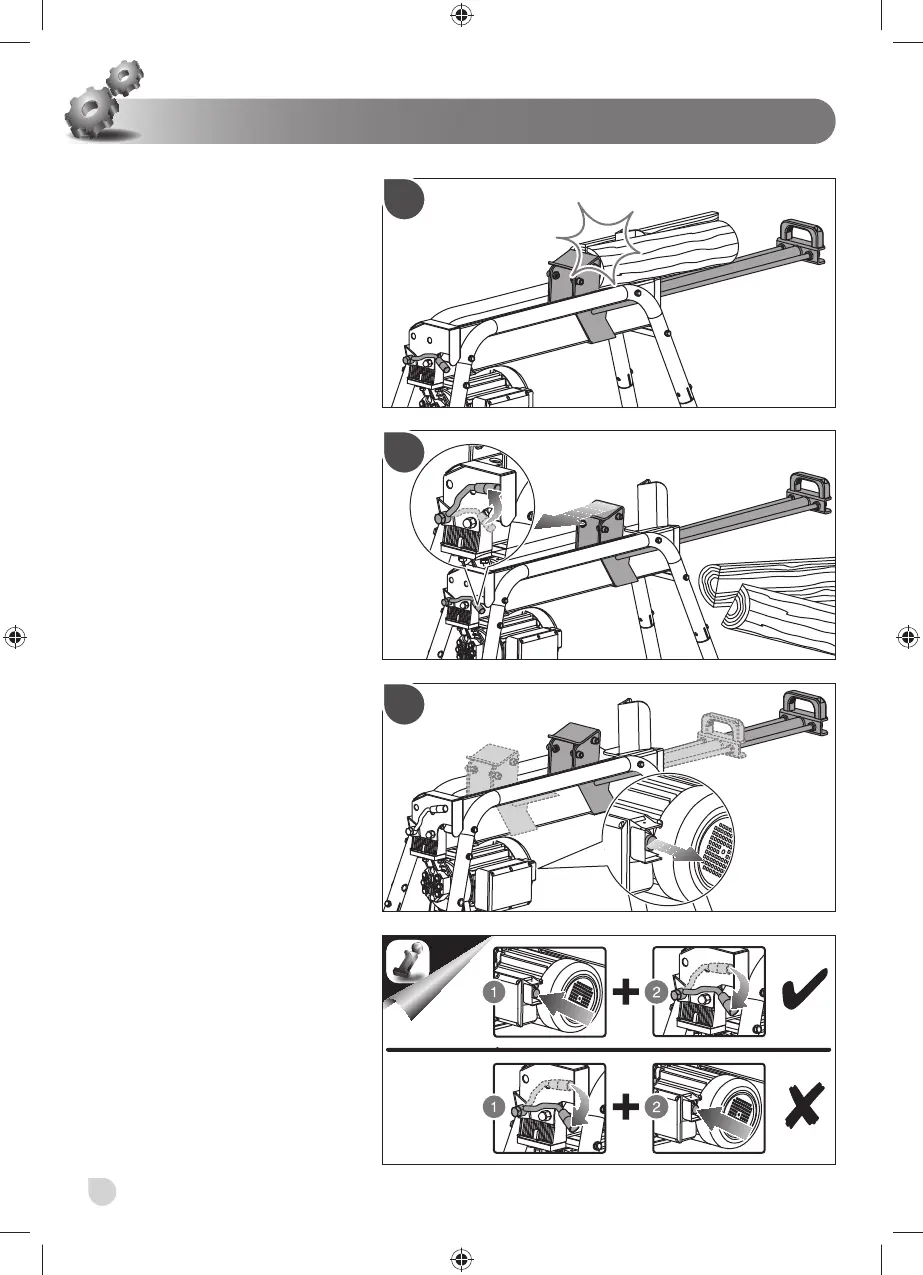 1

2

1

2