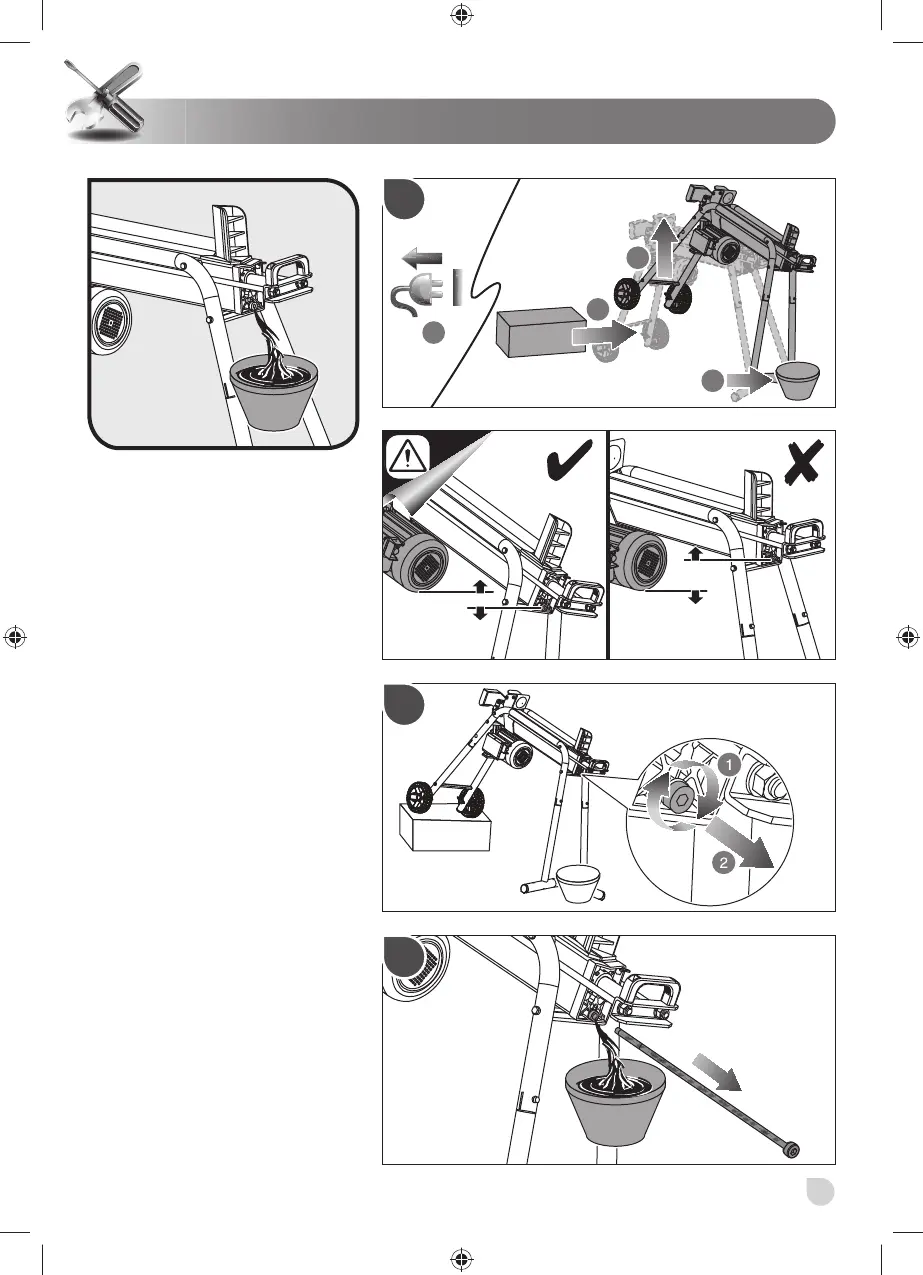 1

2