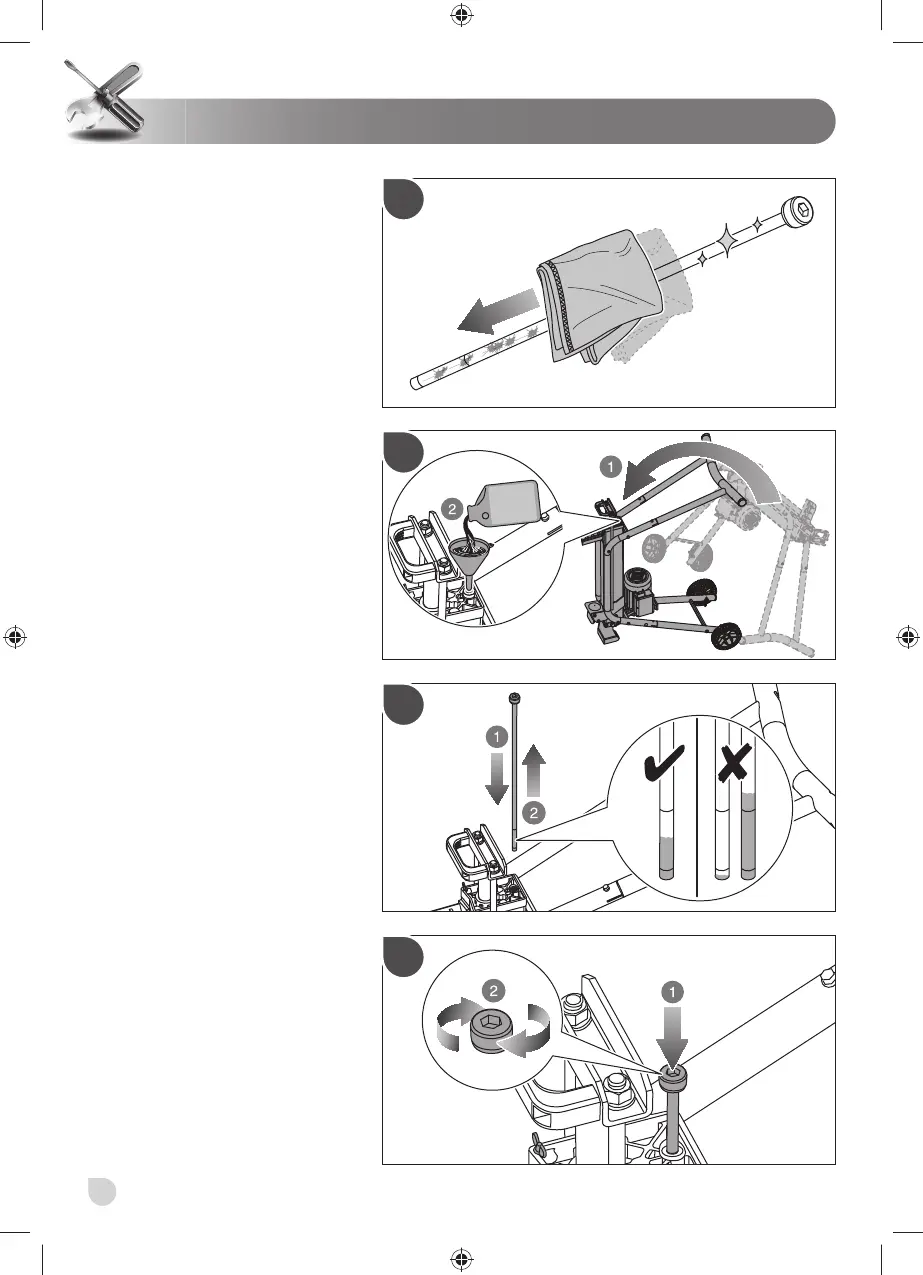 1
2
1
2
2
1