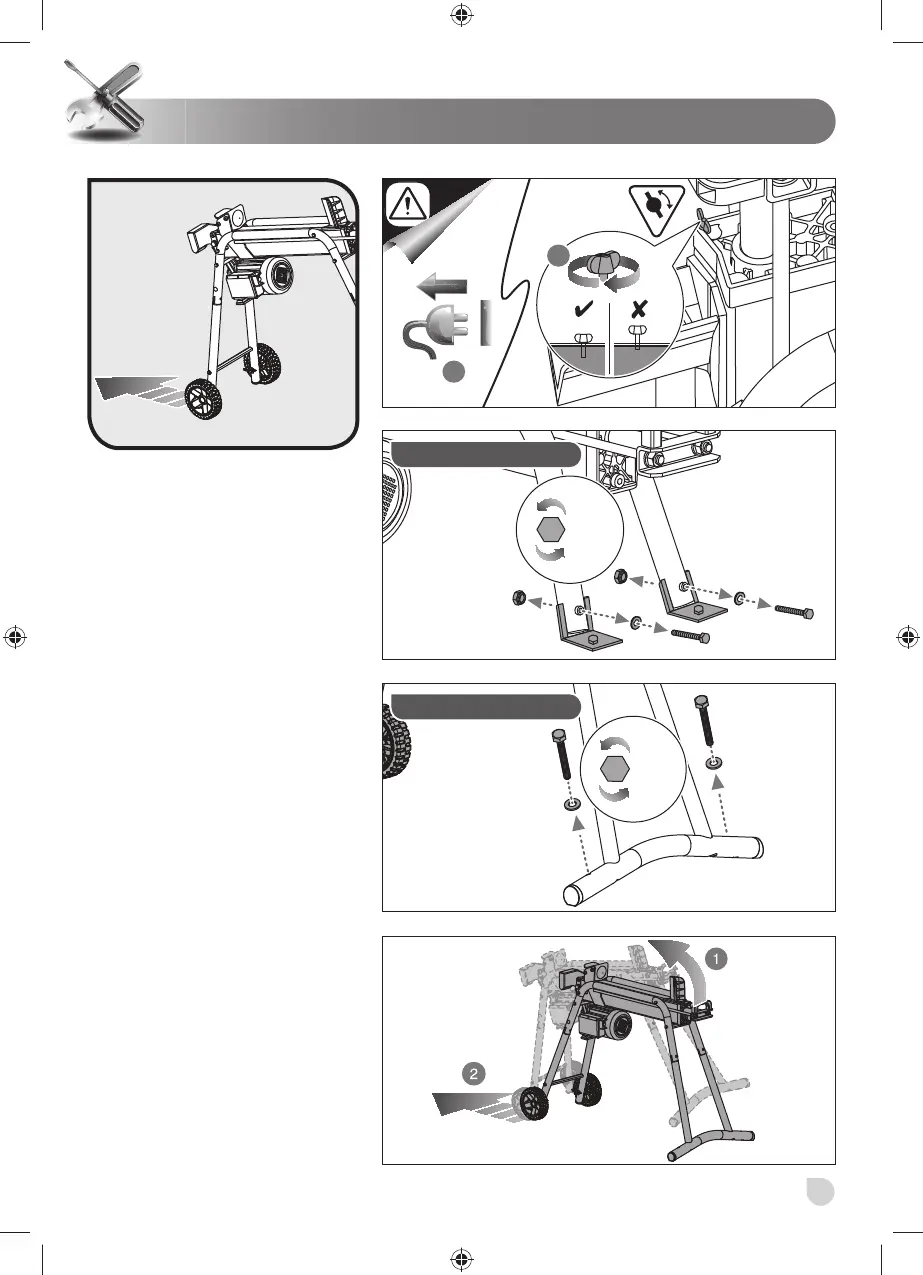 1

2