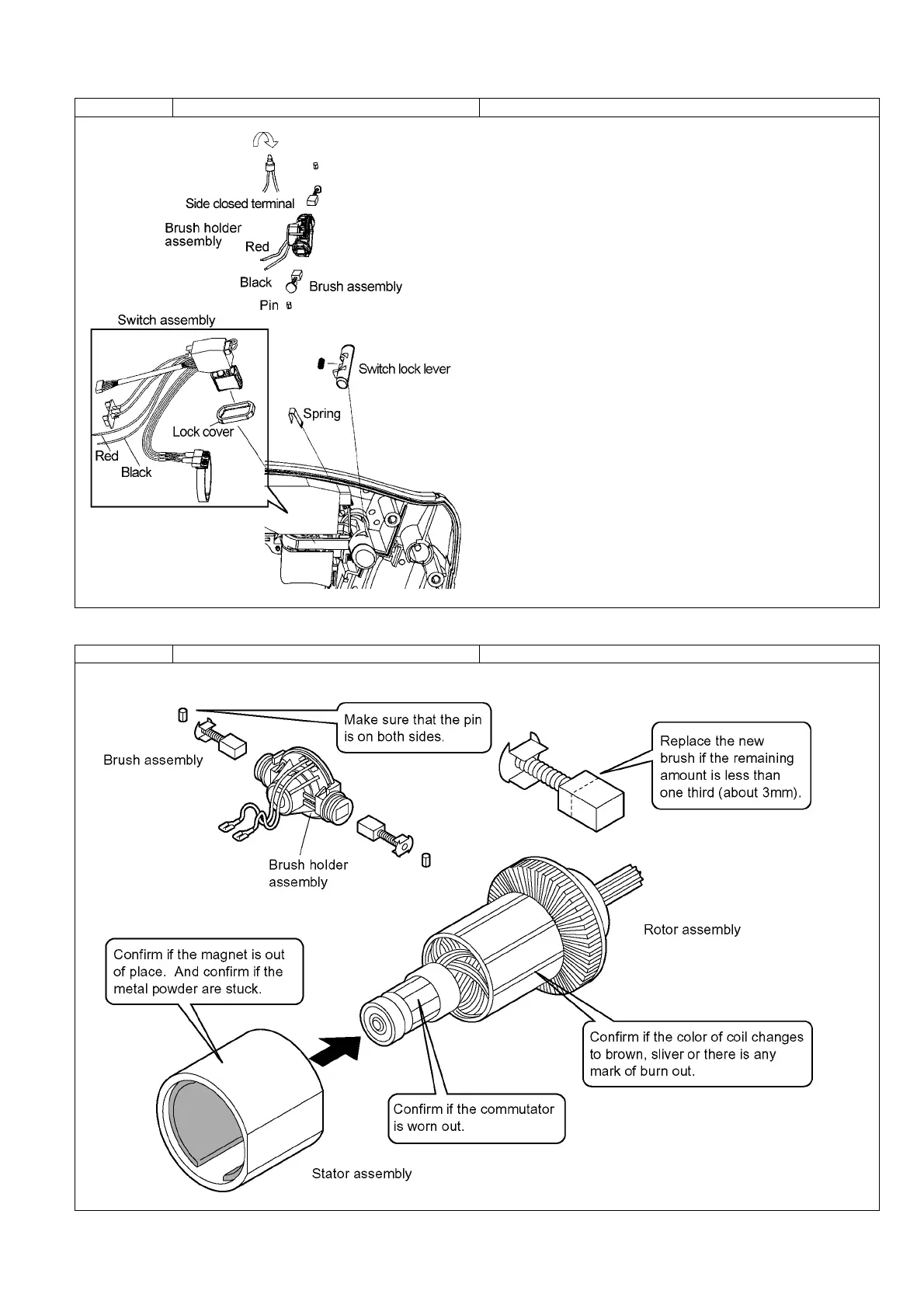 Side closed terminal

Brush holder assembly

Red

Black

Brush assembly

Pin

Switch assembly

Switch lock lever

Spring

Lock cover

Red

Black

Make sure that the pin is on both sides.

Brush assembly

Replace the new brush if the remaining amount is less than one third (about 3mm).

Brush holder assembly

Rotor assembly

Confirm if the magnet is out of place. And confirm if the metal powder are stuck.

Confirm if the color of coil changes to brown, sliver or there is any mark of burn out.

Confirm if the commutator is worn out.

Stator assembly