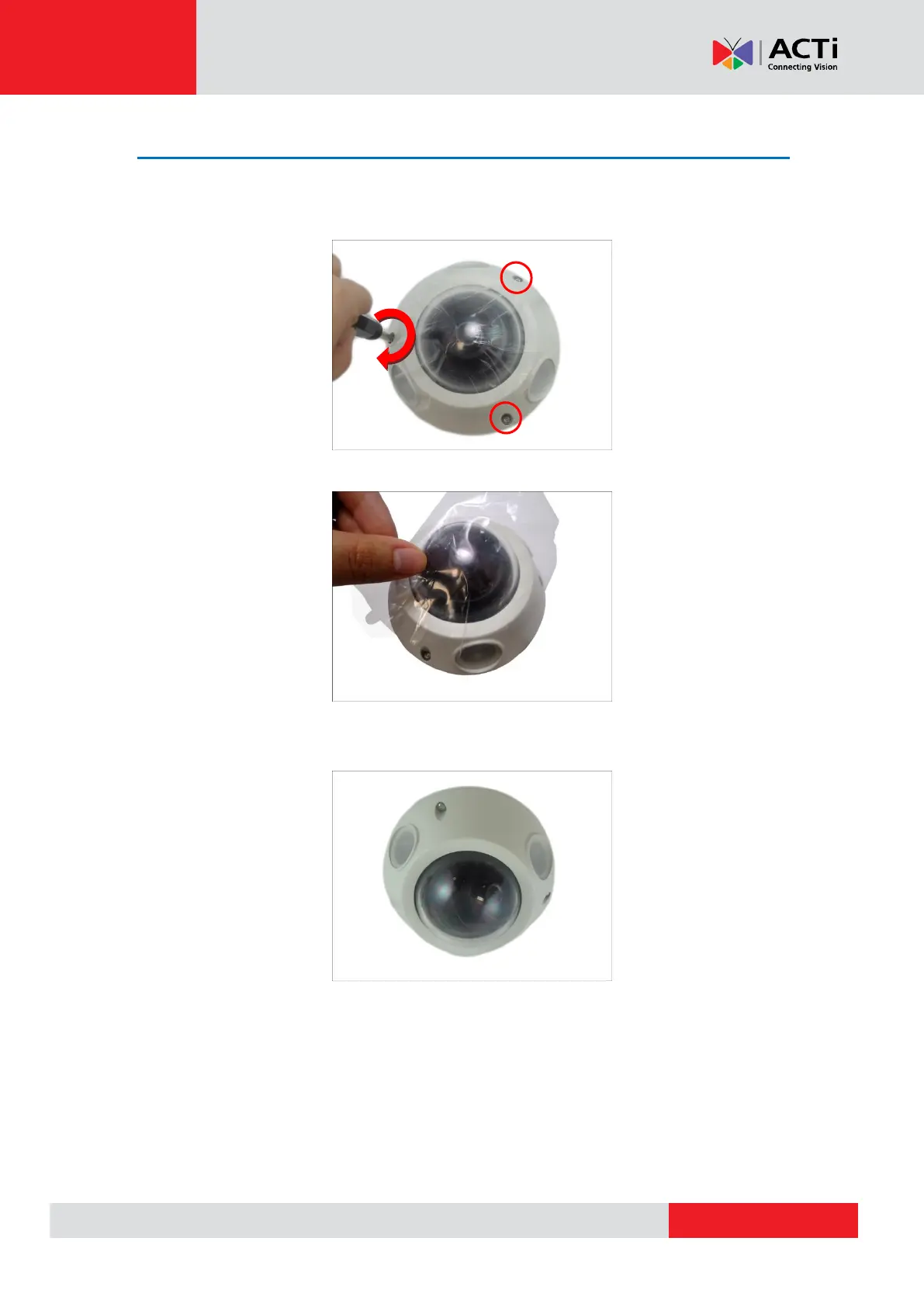 ACTi
Connecting Vision