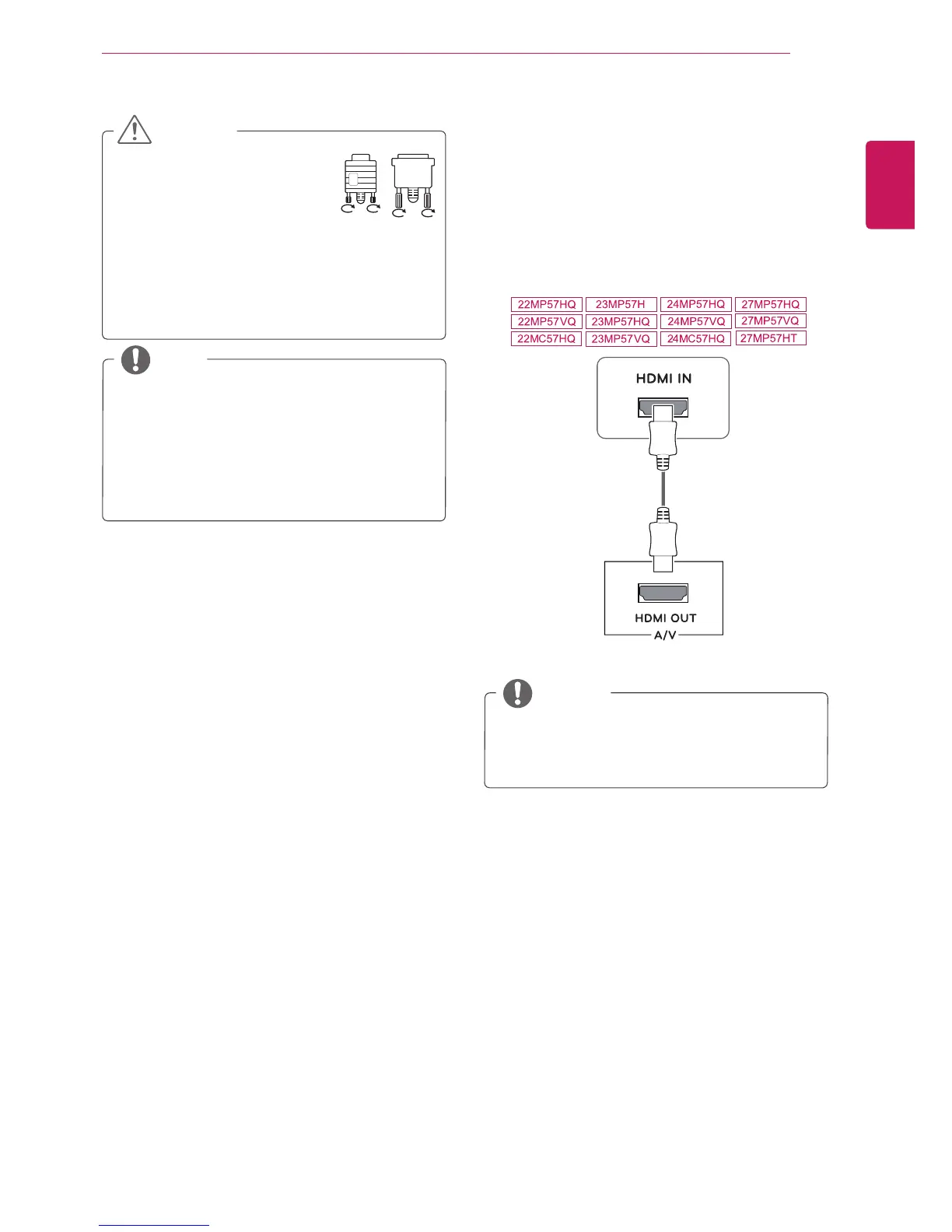 22MP57HQ
23MP57H
24MP57HQ
27MP57HQ
22MP57VQ
23MP57HQ
24MP57VQ
27MP57VQ
22MC57HQ
23MP57VQ
24MC57HQ
27MP57HT

HDMI IN

HDMI OUT
A/V