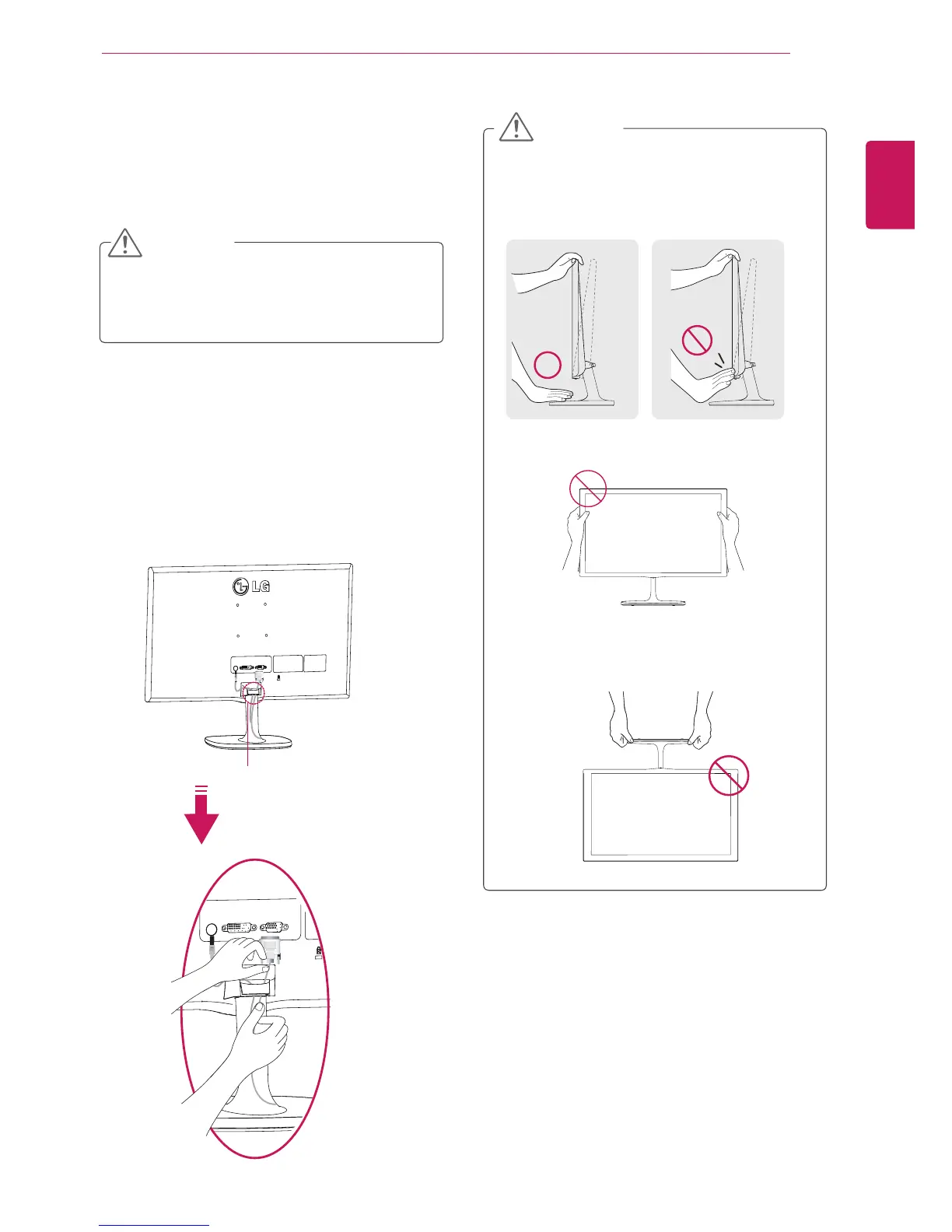 LG