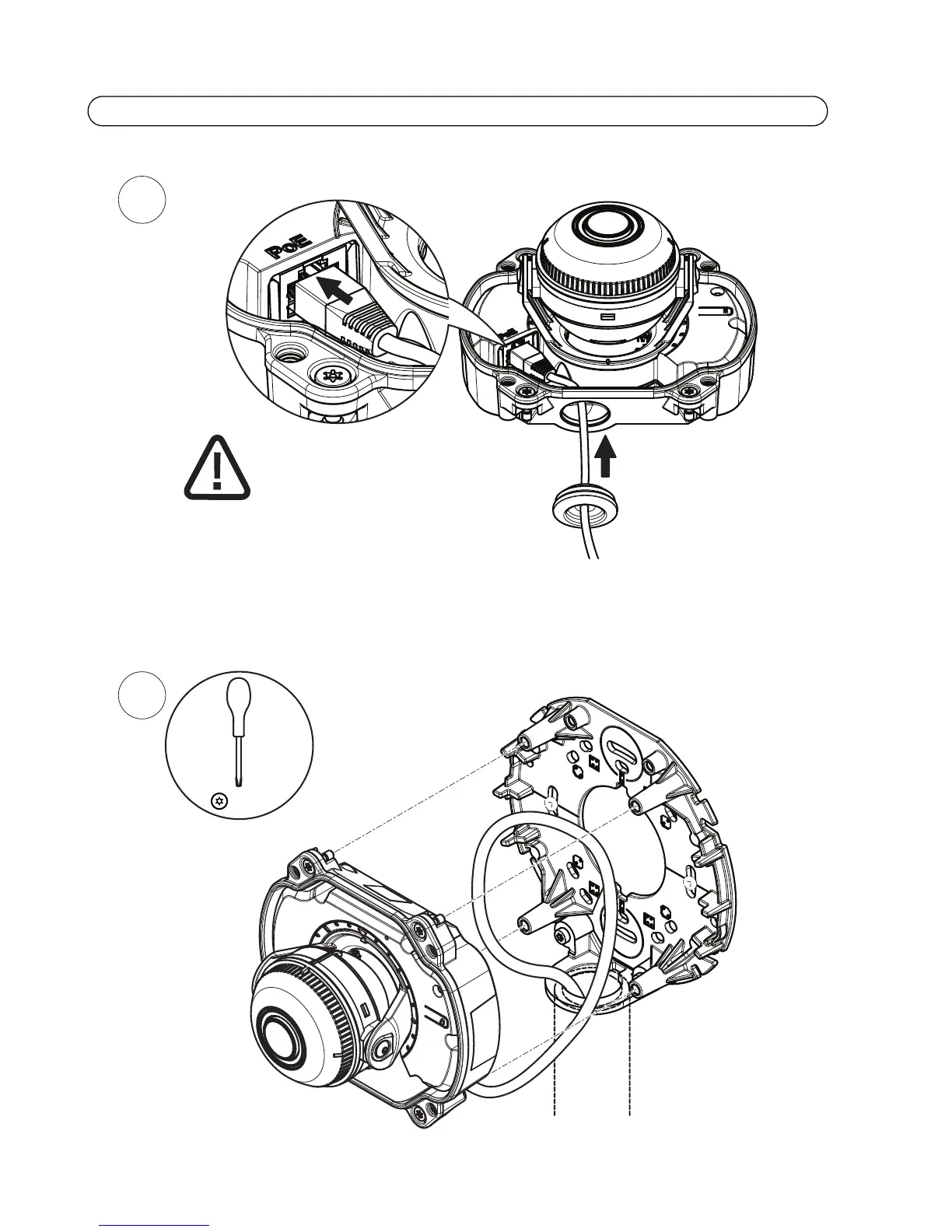 PoE