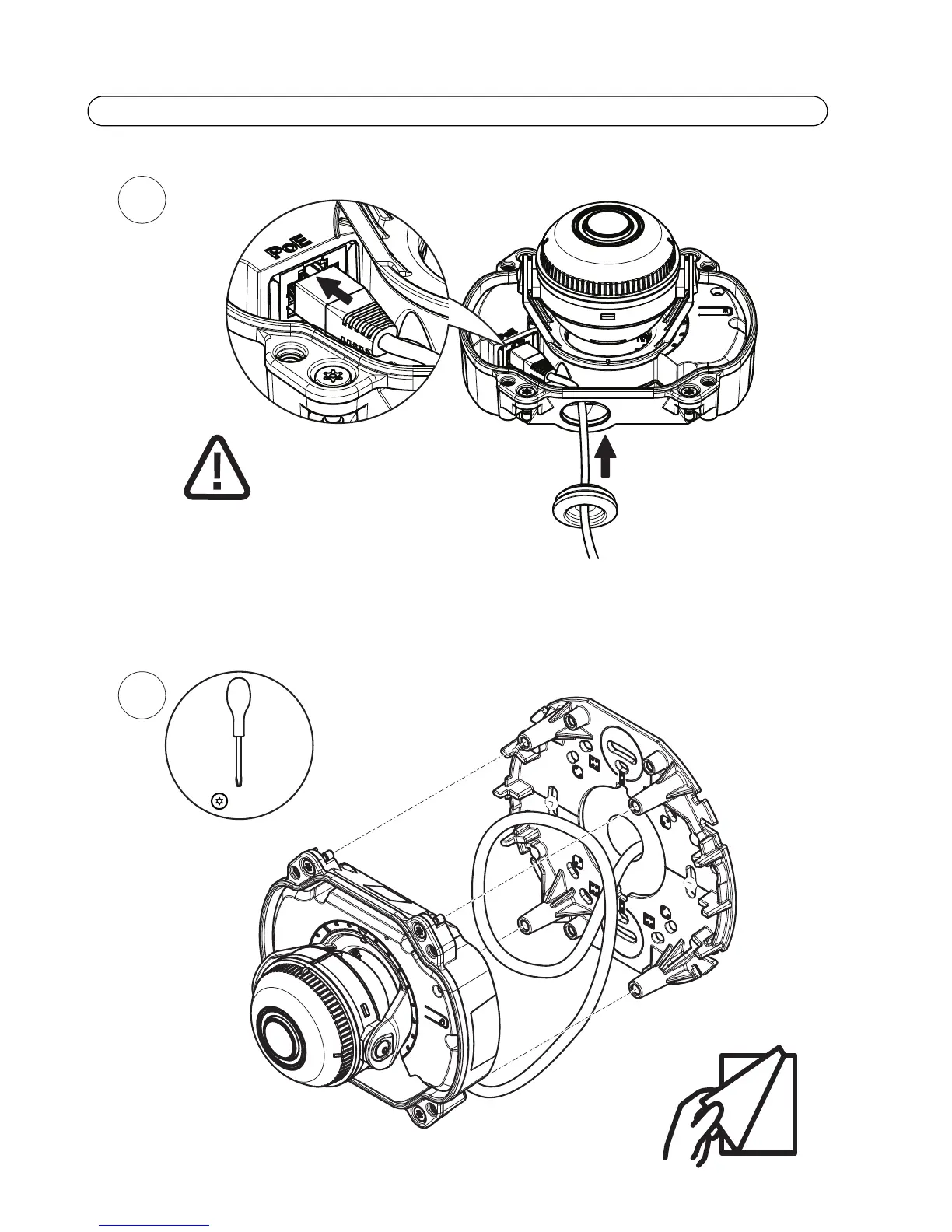 PoE