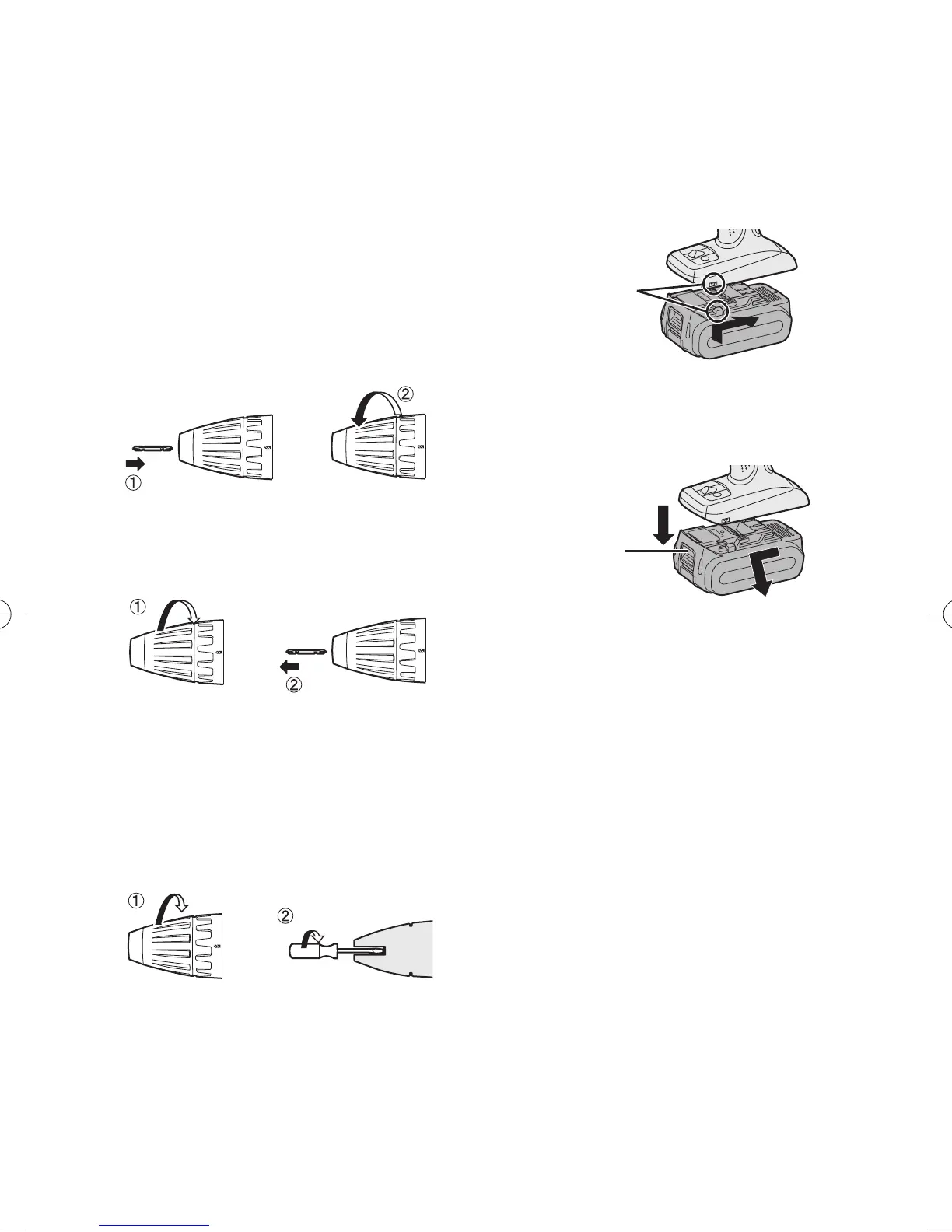 ②
①
①
②
①
②