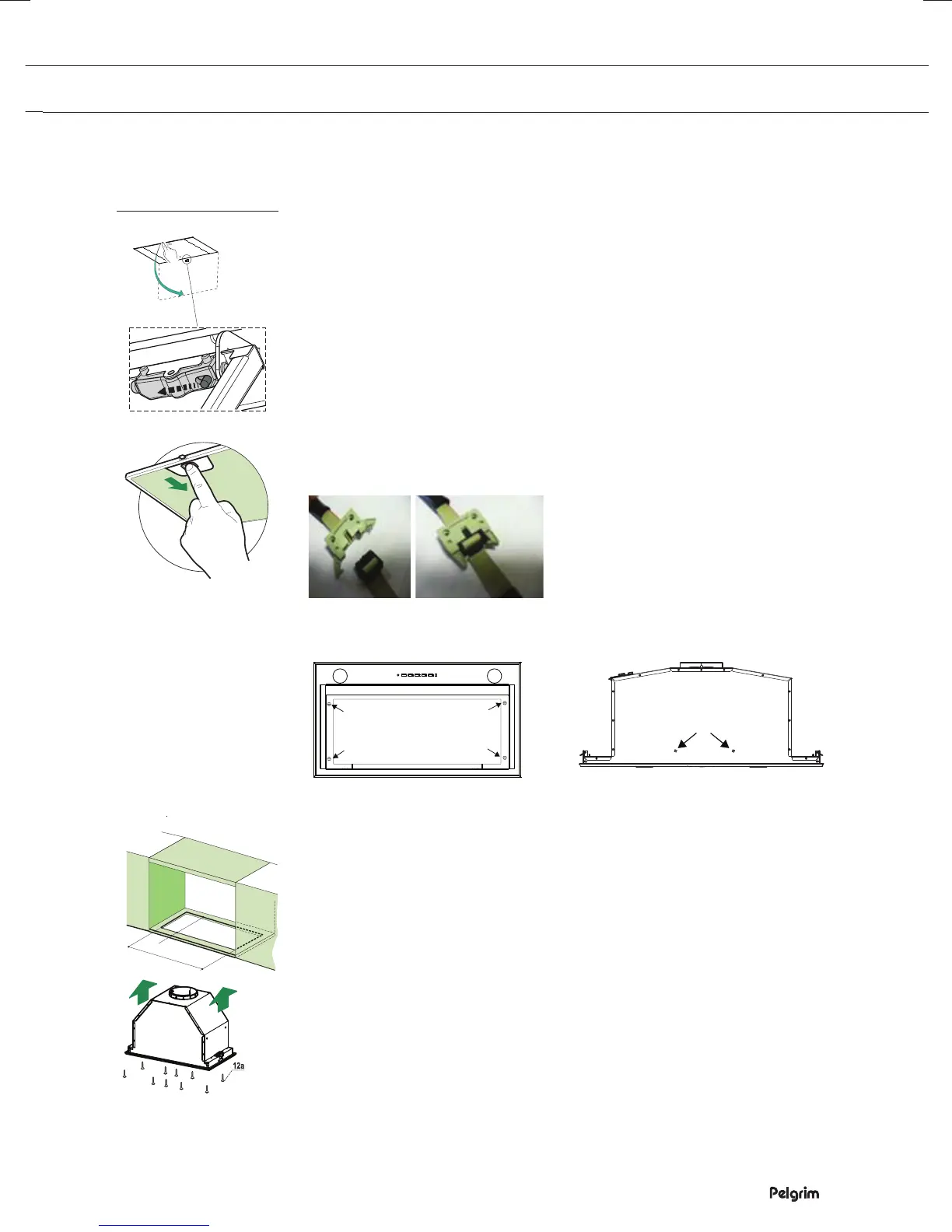 12a

Pelgrim