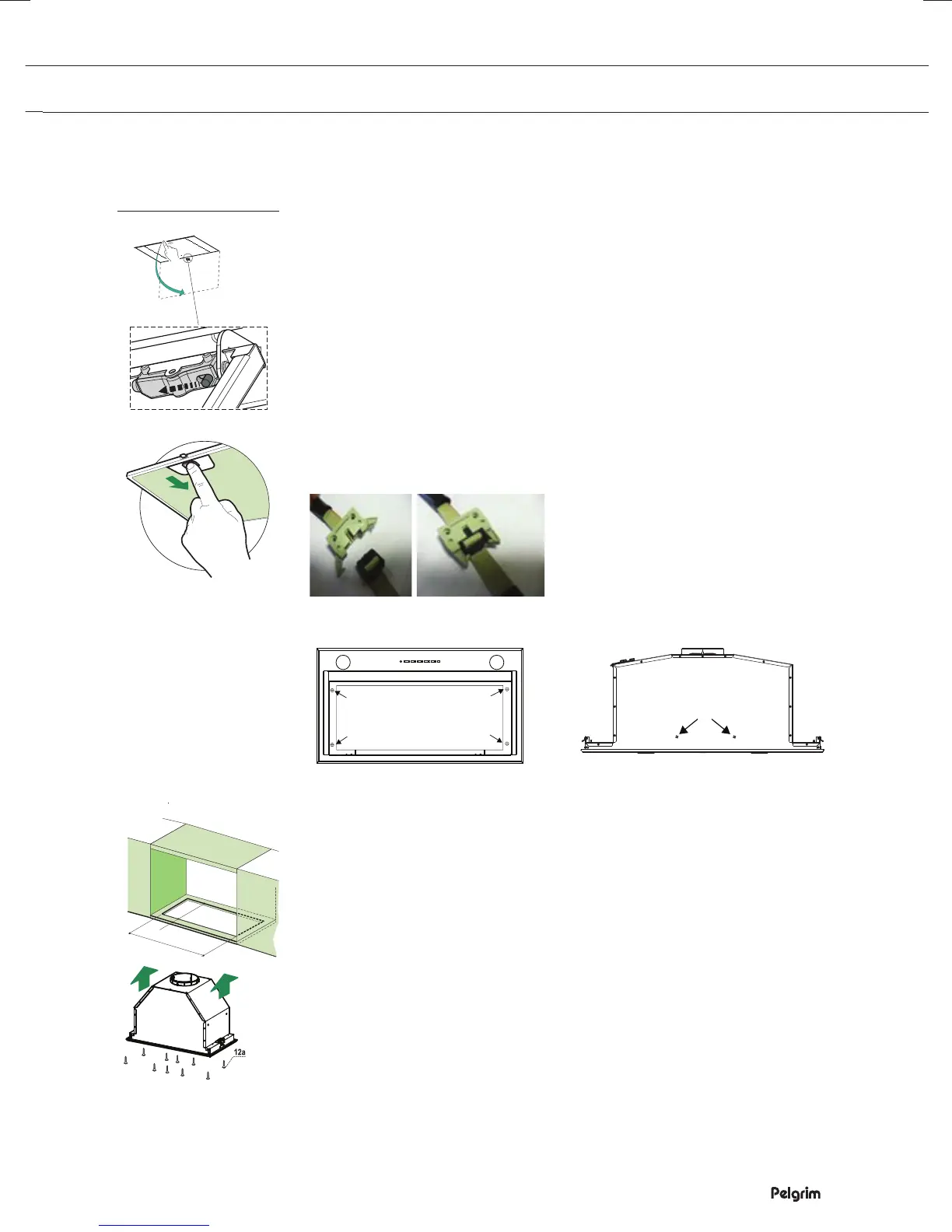 12a

Pelgrim