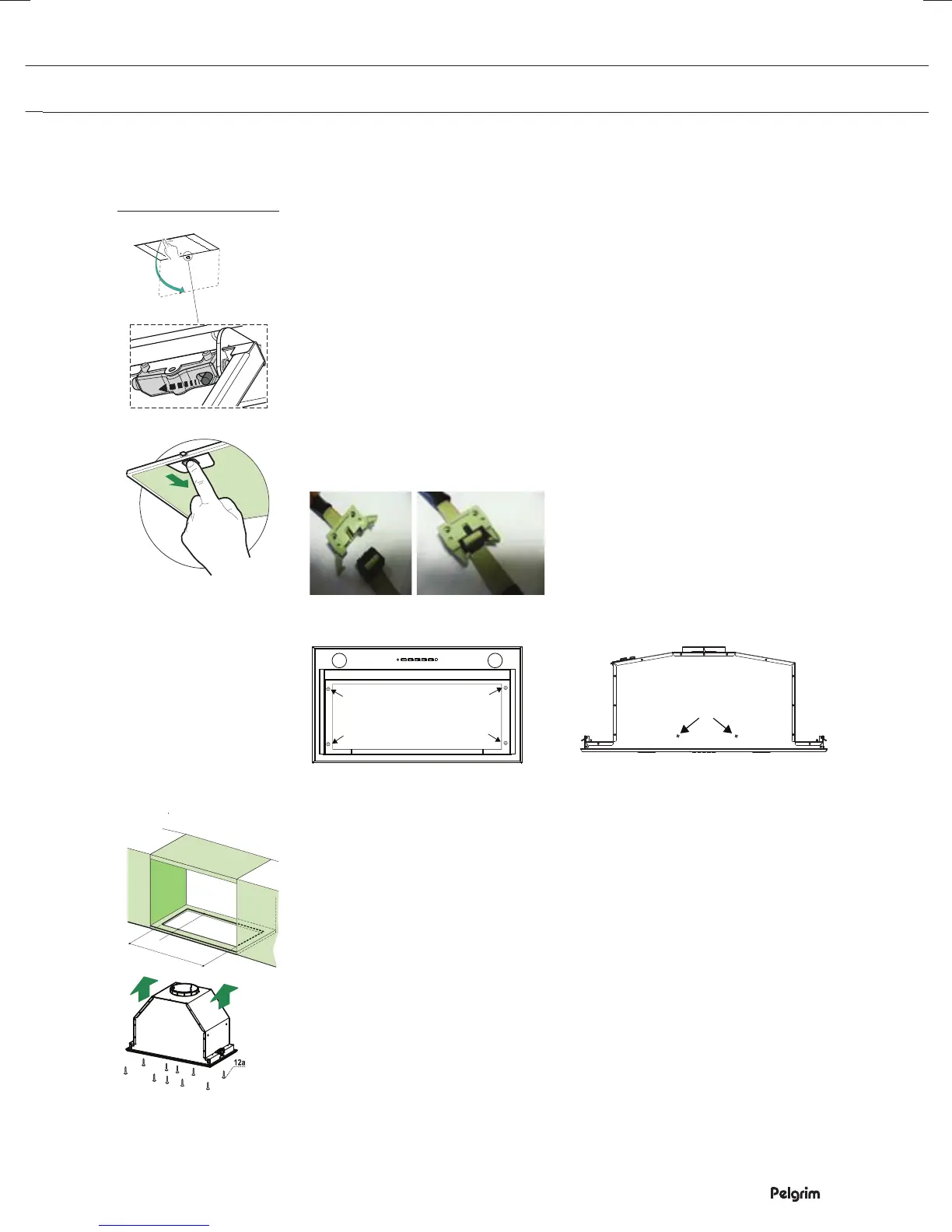 12a

Pelgrim