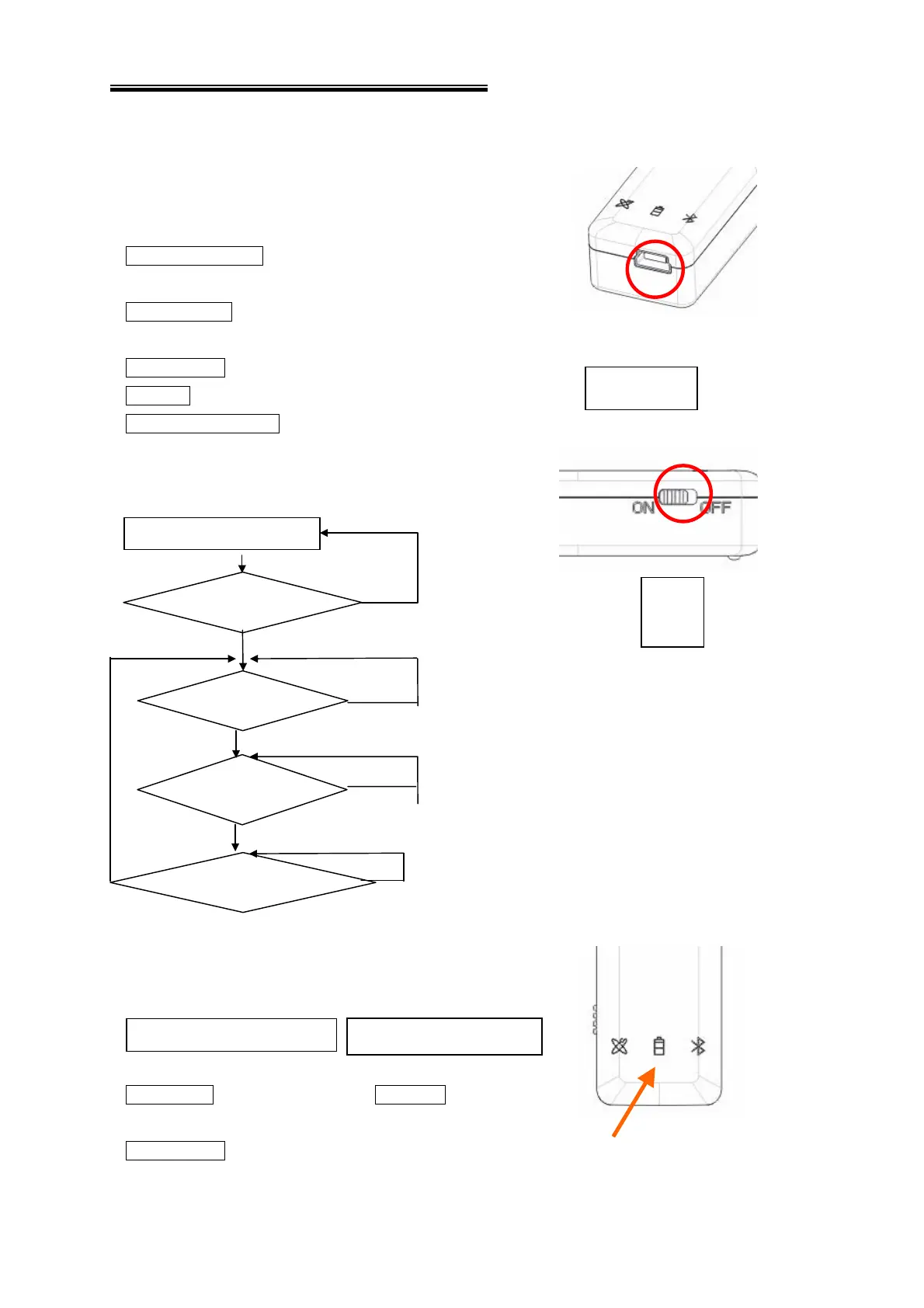 ON OFF