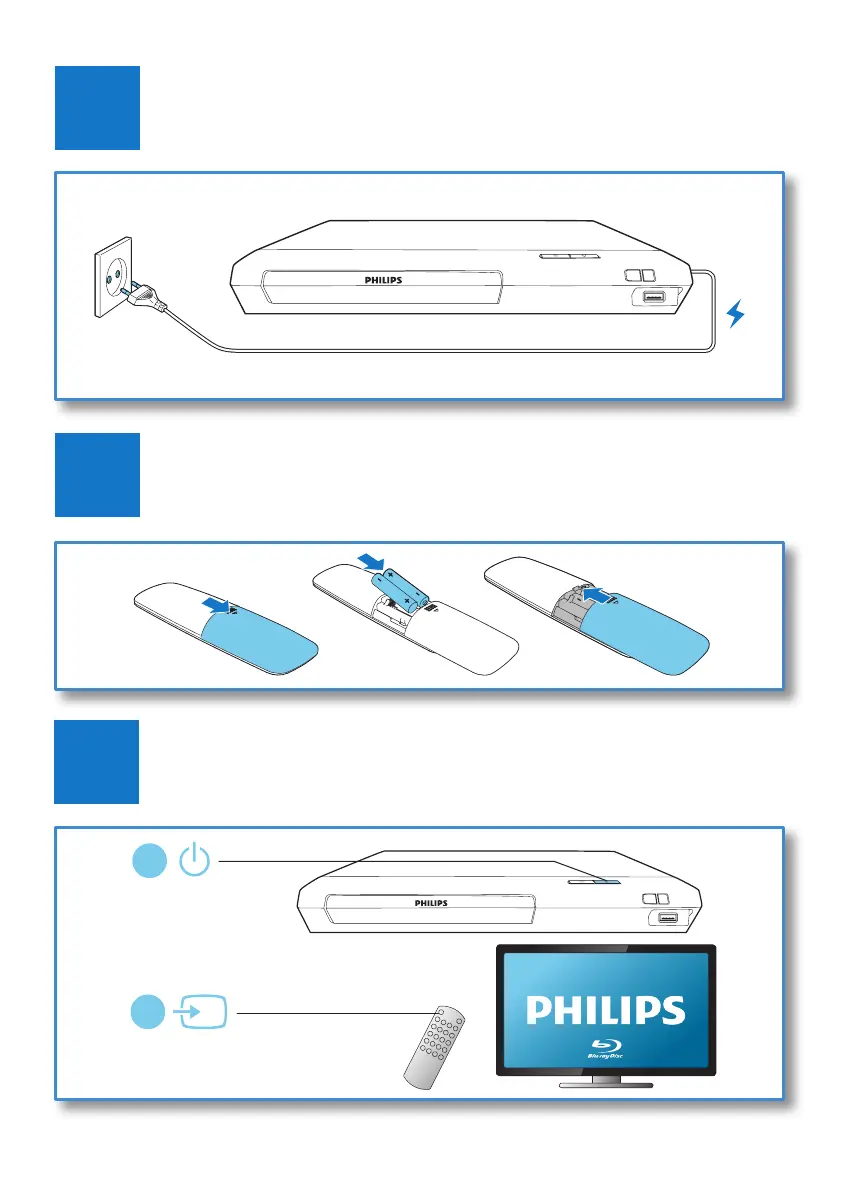 PHILIPS

PHILIPS

PHILIPS

Blu-ray Disc