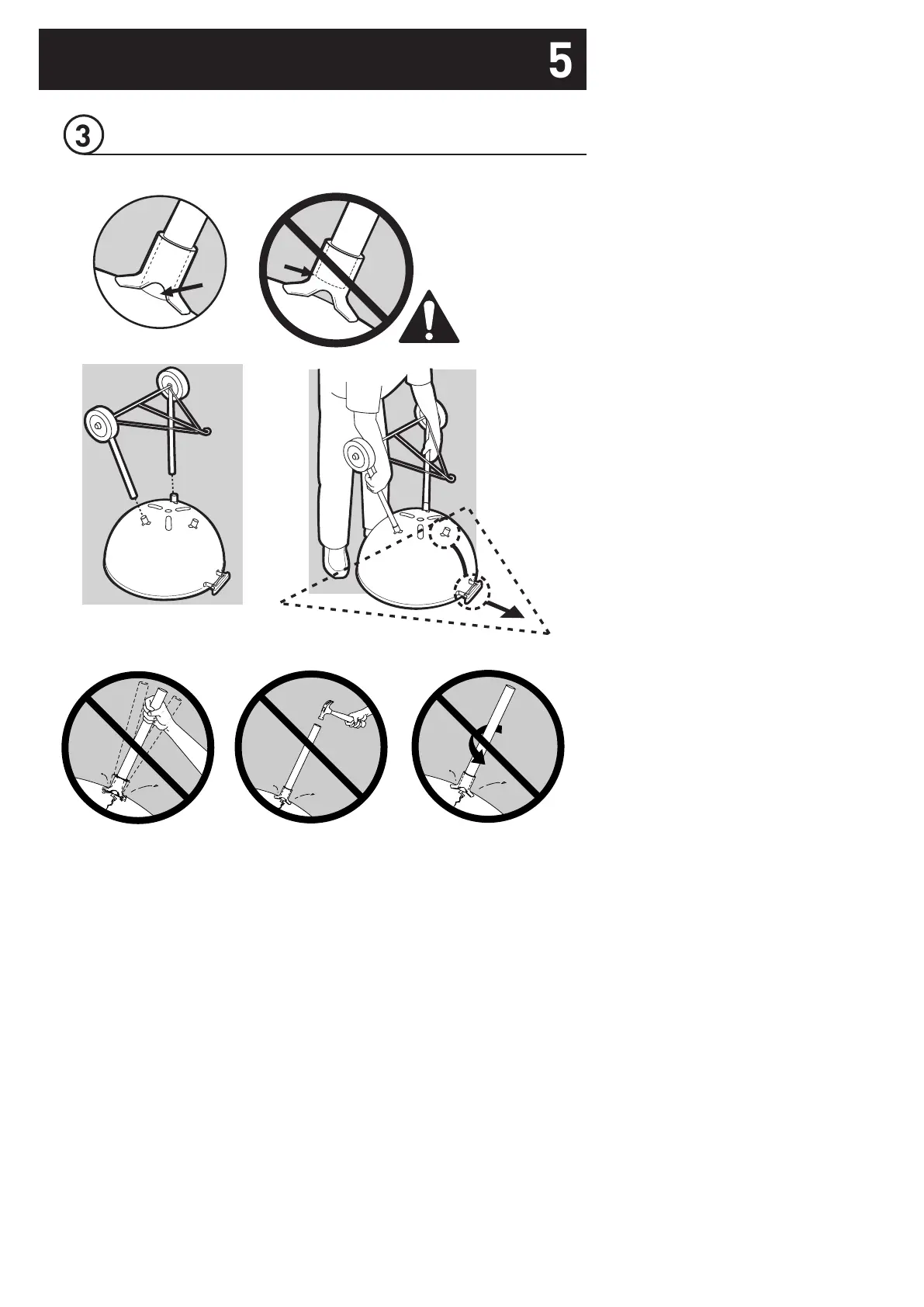 5

3