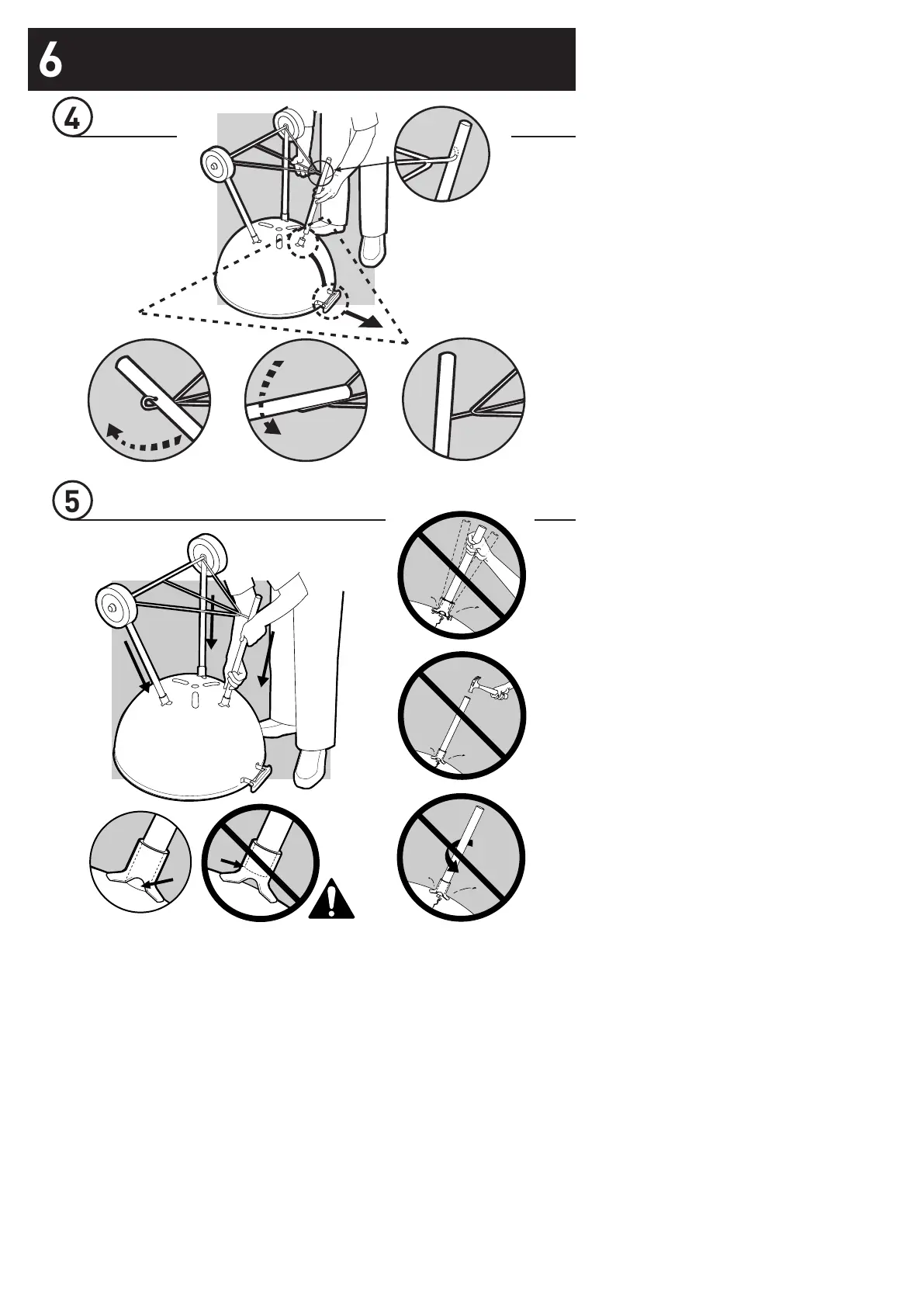 6

4

5