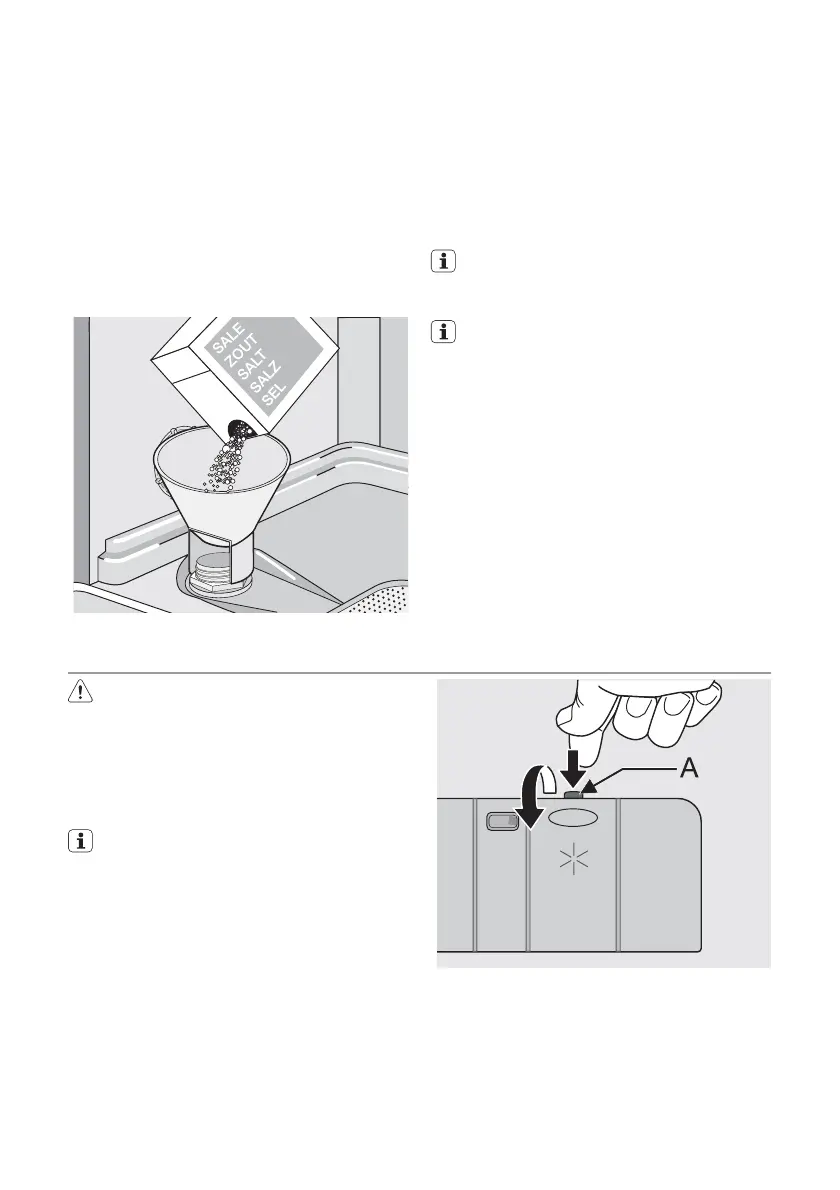 SALE
ZOUT
SALT
SALZ
SEL

A