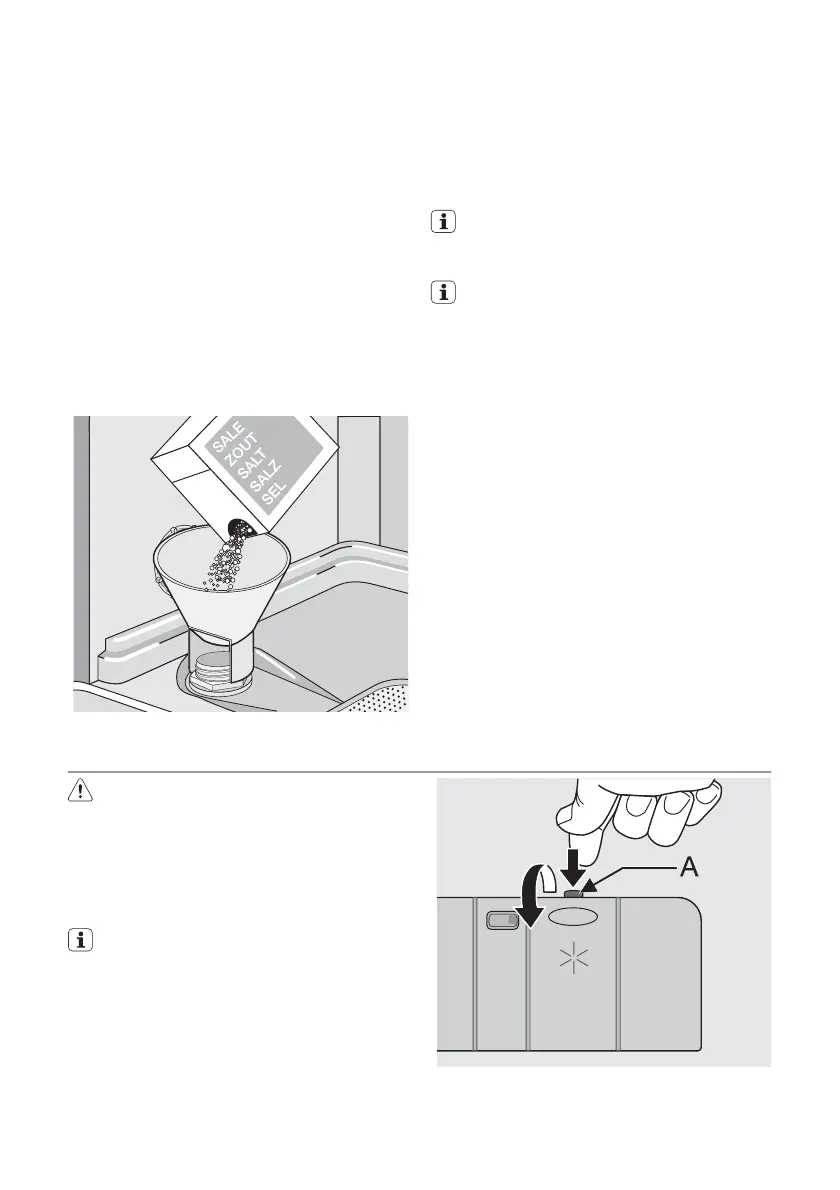 SALE
ZOUT
SALT
SALZ
SEL

A