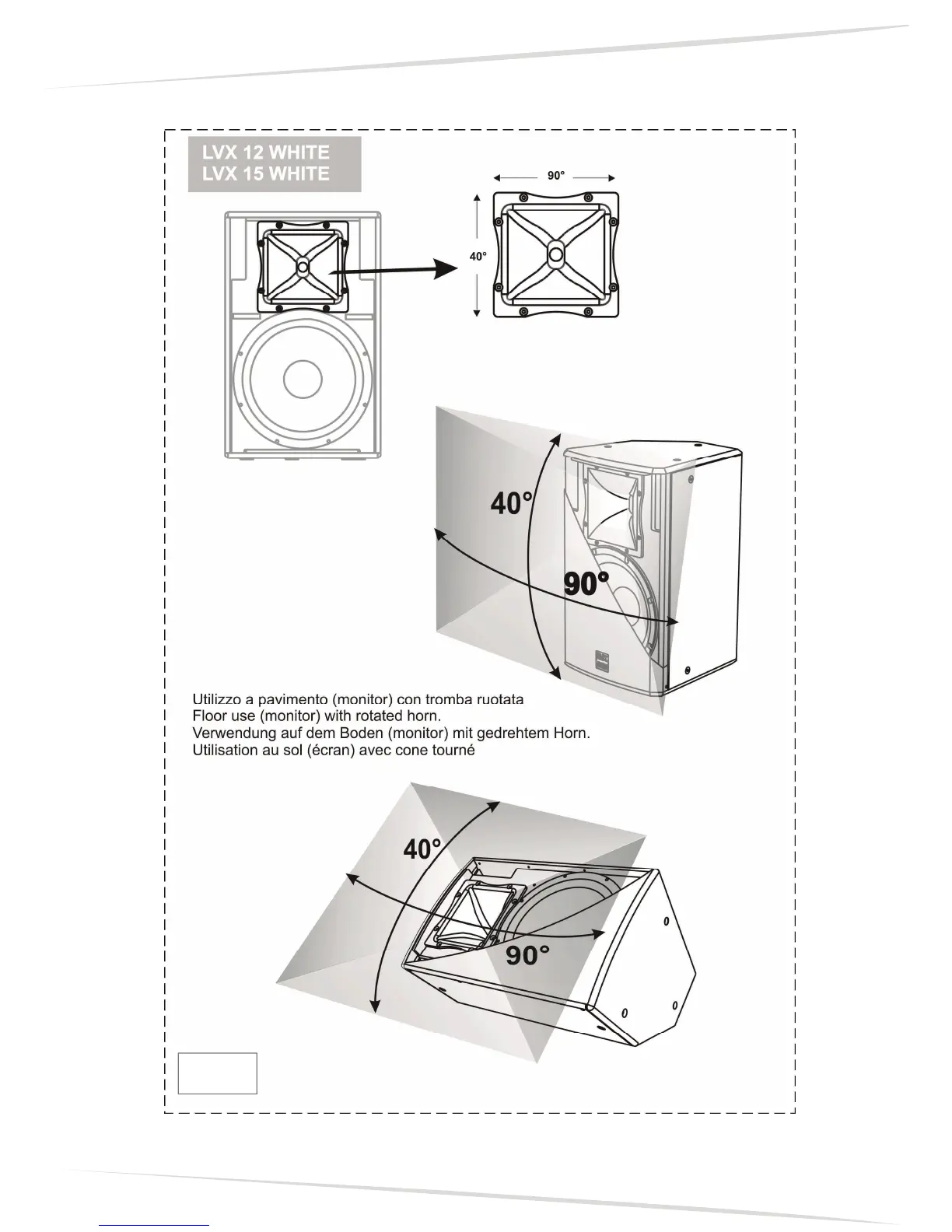 LVX 12 WHITE
LVX 15 WHITE

90°

40°

40°

90°

Utilizzo a pavimento (monitor) con tromba ruotata
Floor use (monitor) with rotated horn.
Verwendung auf dem Boden (monitor) mit gedrehtem Horn.
Utilisation au sol (écran) avec cone tourné

40°

90°