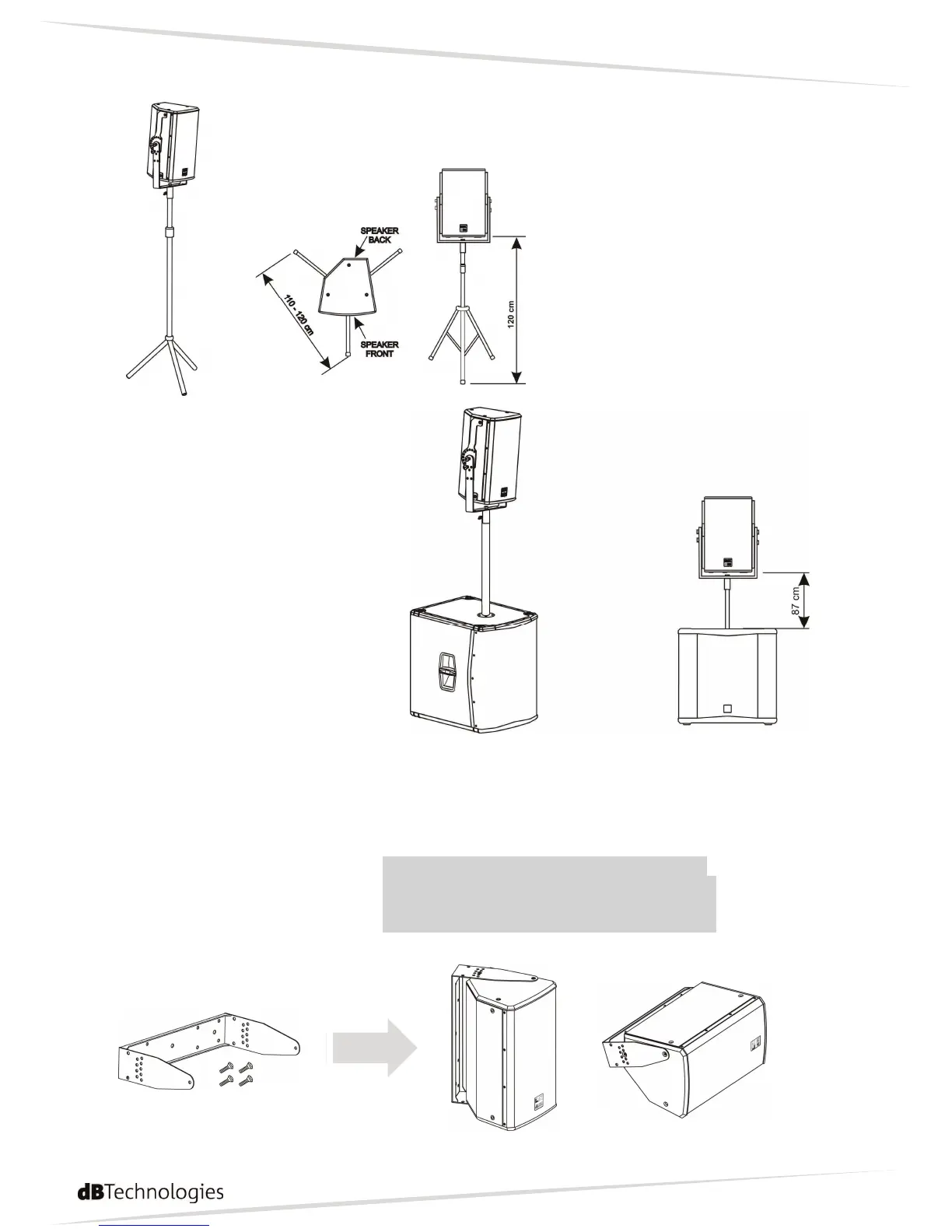 SPEAKER BACK

110 - 120 cm

SPEAKER FRONT

120 cm

87 cm

dBTechnologies