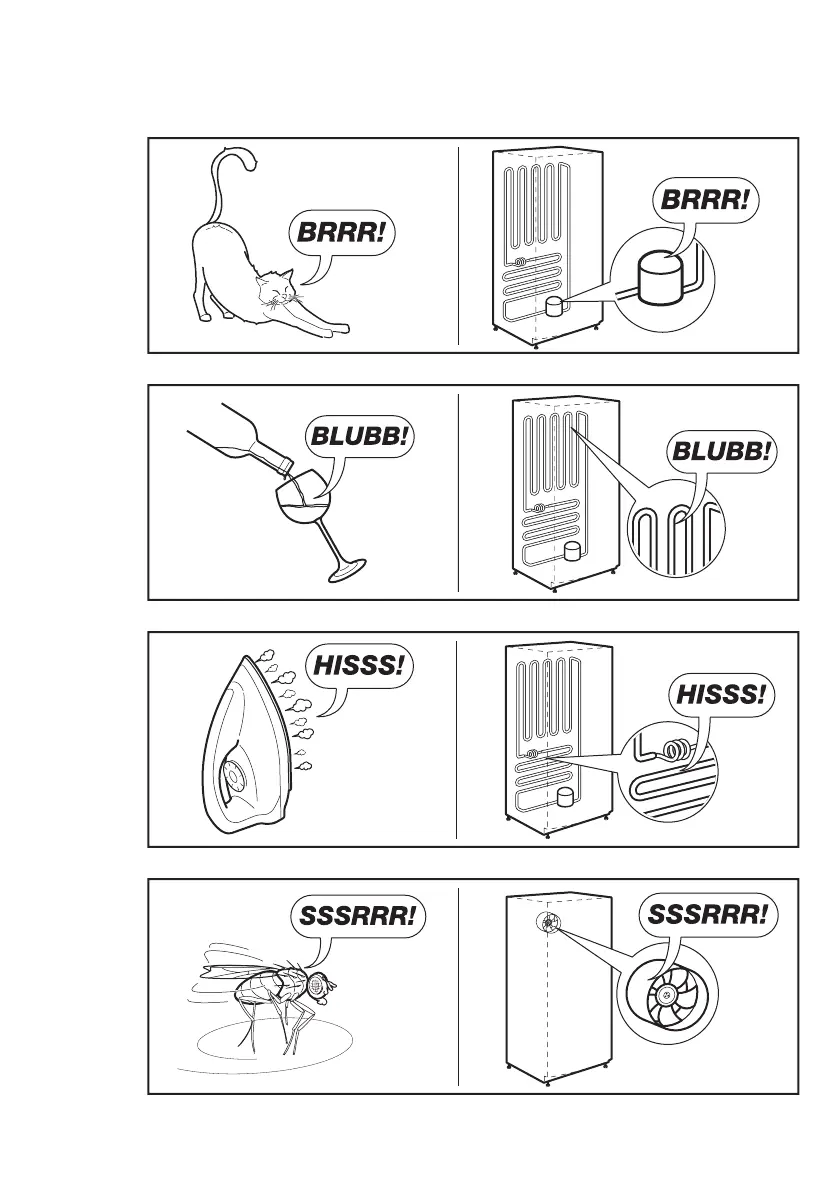 BRRR!

BRRR!

BLUBB!

BLUBB!

HISSS!

HISSS!

SSSRRR!

SSSRRR!