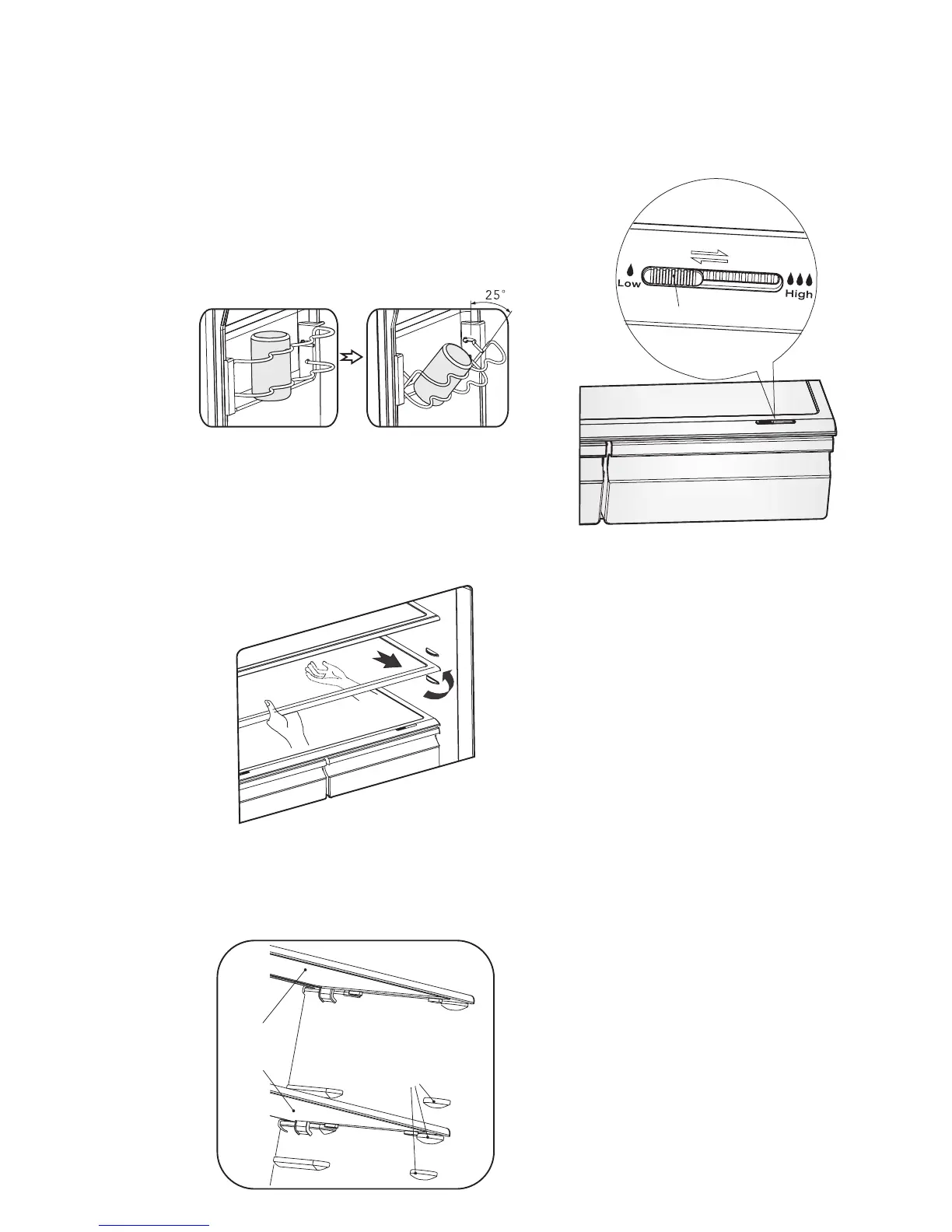 25°

Low

High