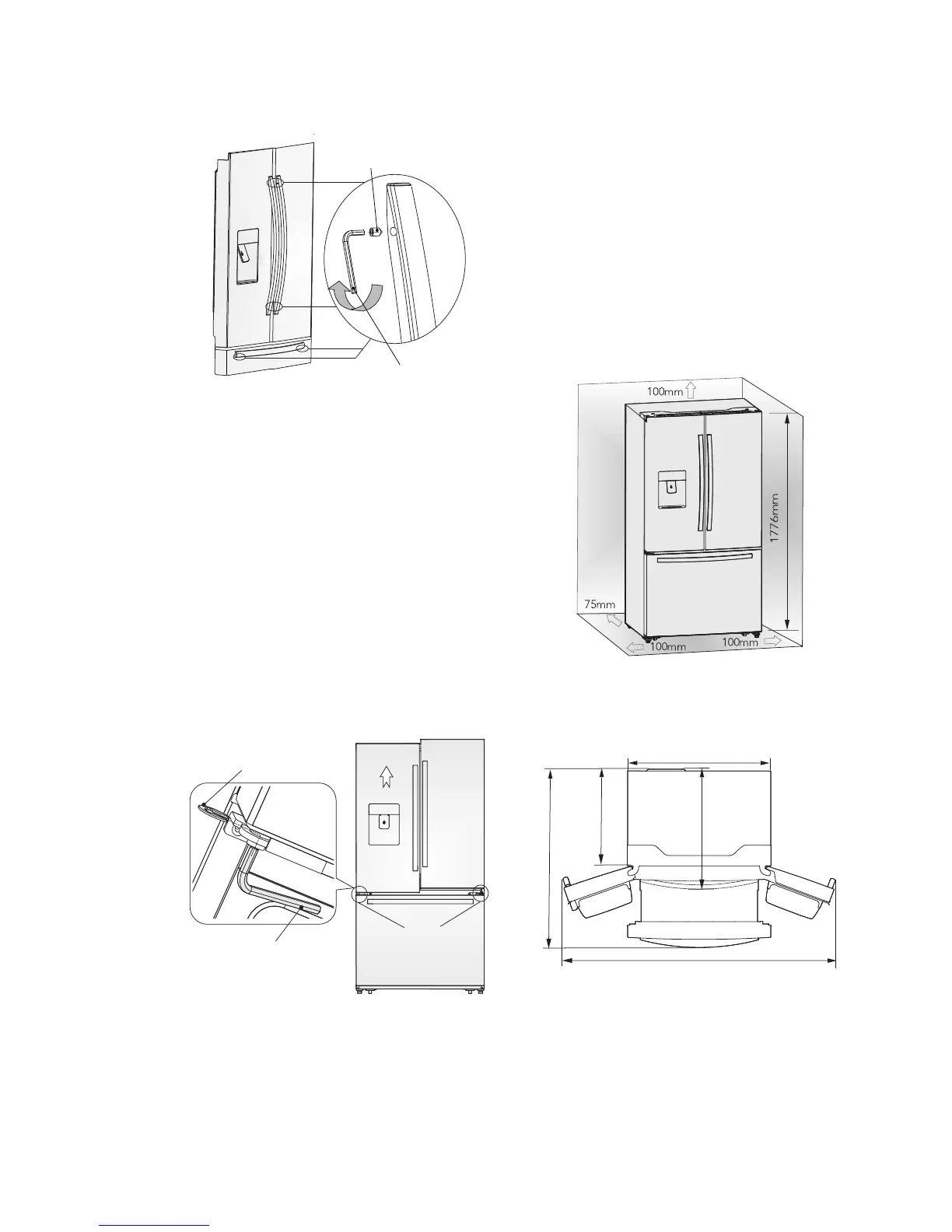 100mm

1776mm

75mm

100mm

100mm