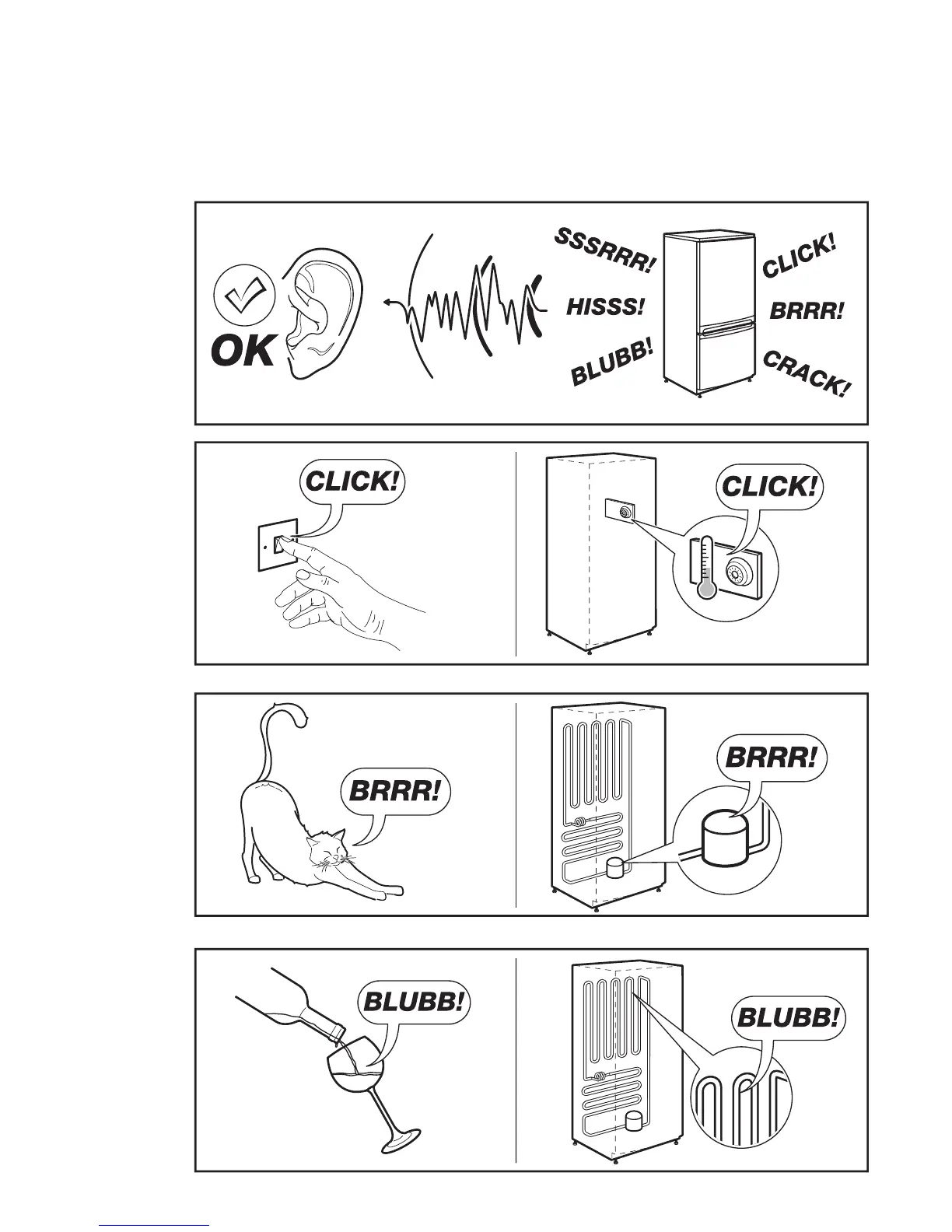 OK

SSSRRR!

HISSS!

BLUBB!

CLICK!

BRRR!

CRACK!

CLICK!

CLICK!

BRRR!

BRRR!

BLUBB!

BLUBB!