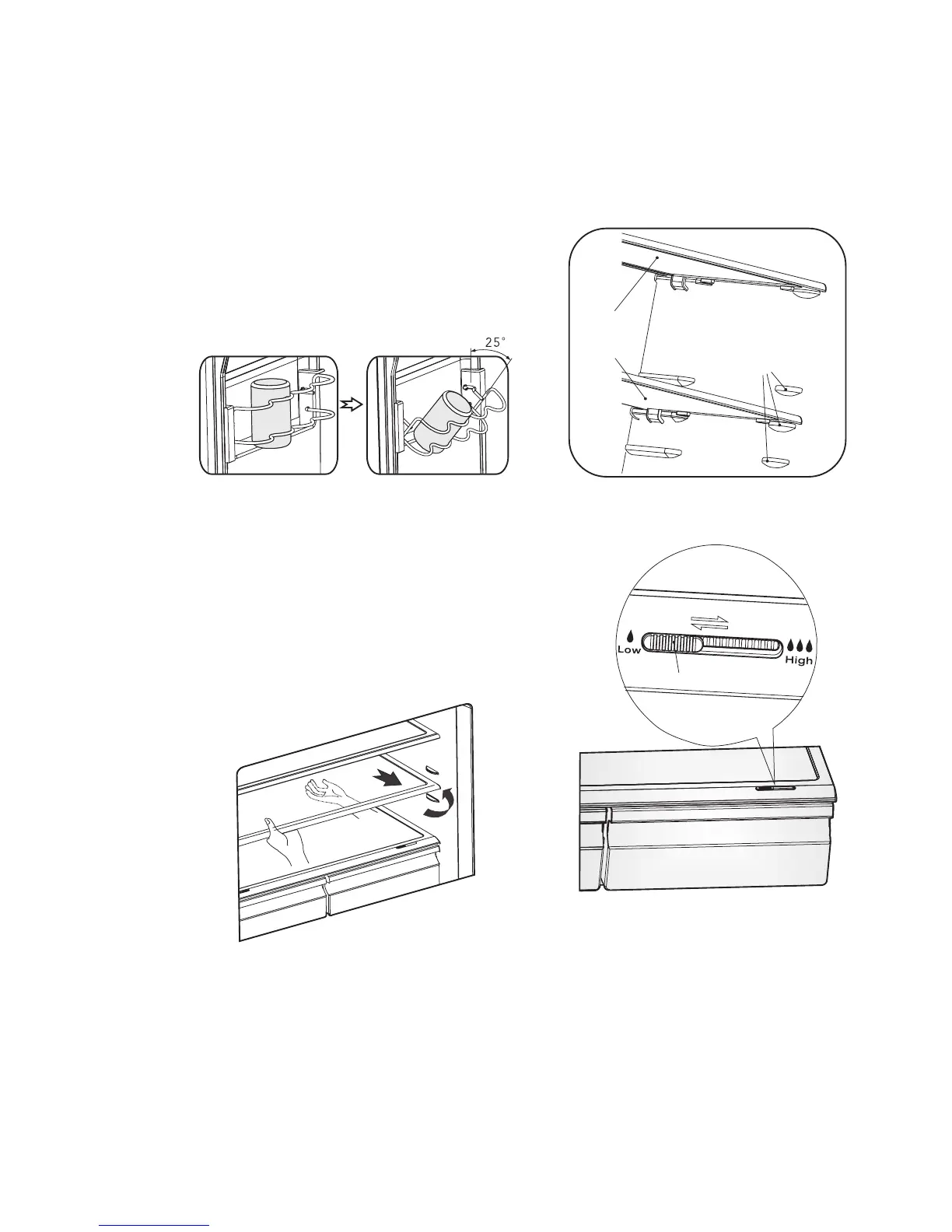 25°

Low

High