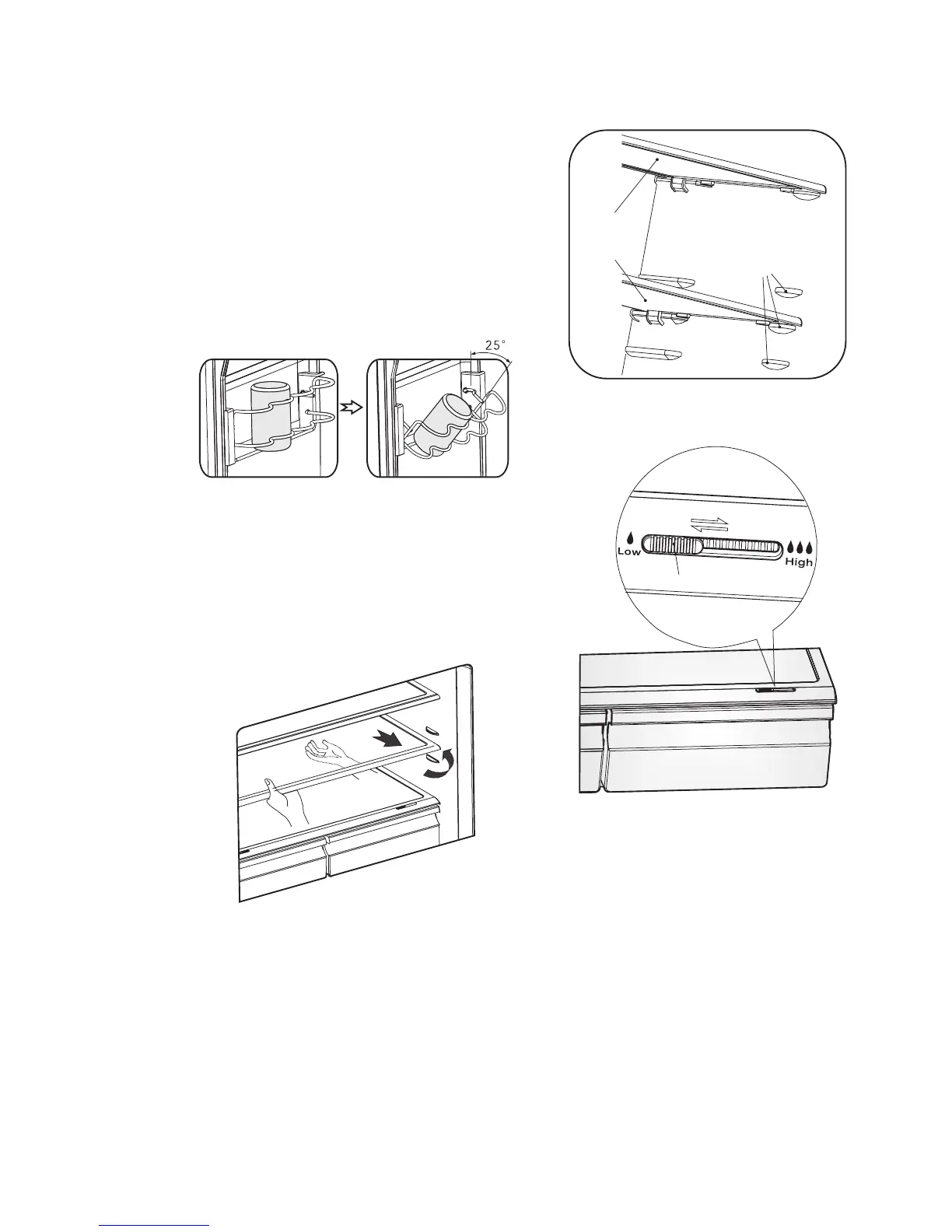 25°

Low

High