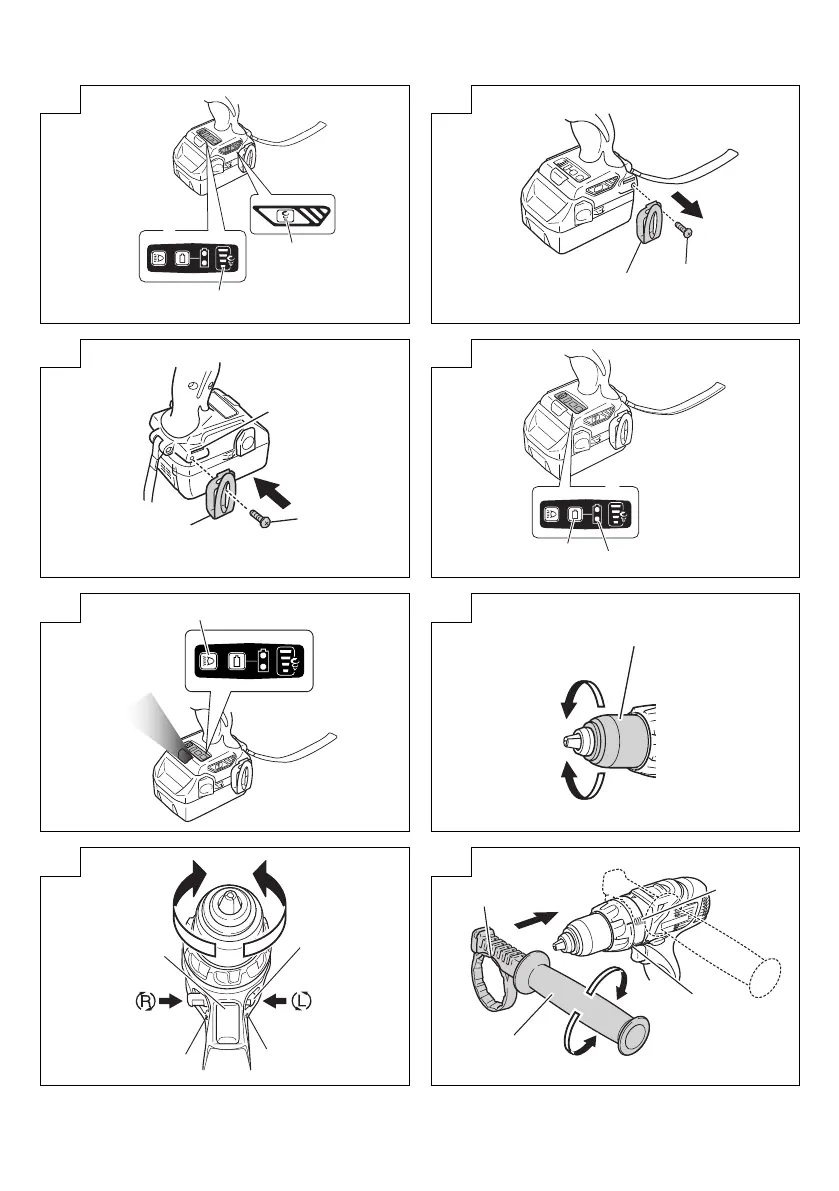 Ⓡ Ⓛ