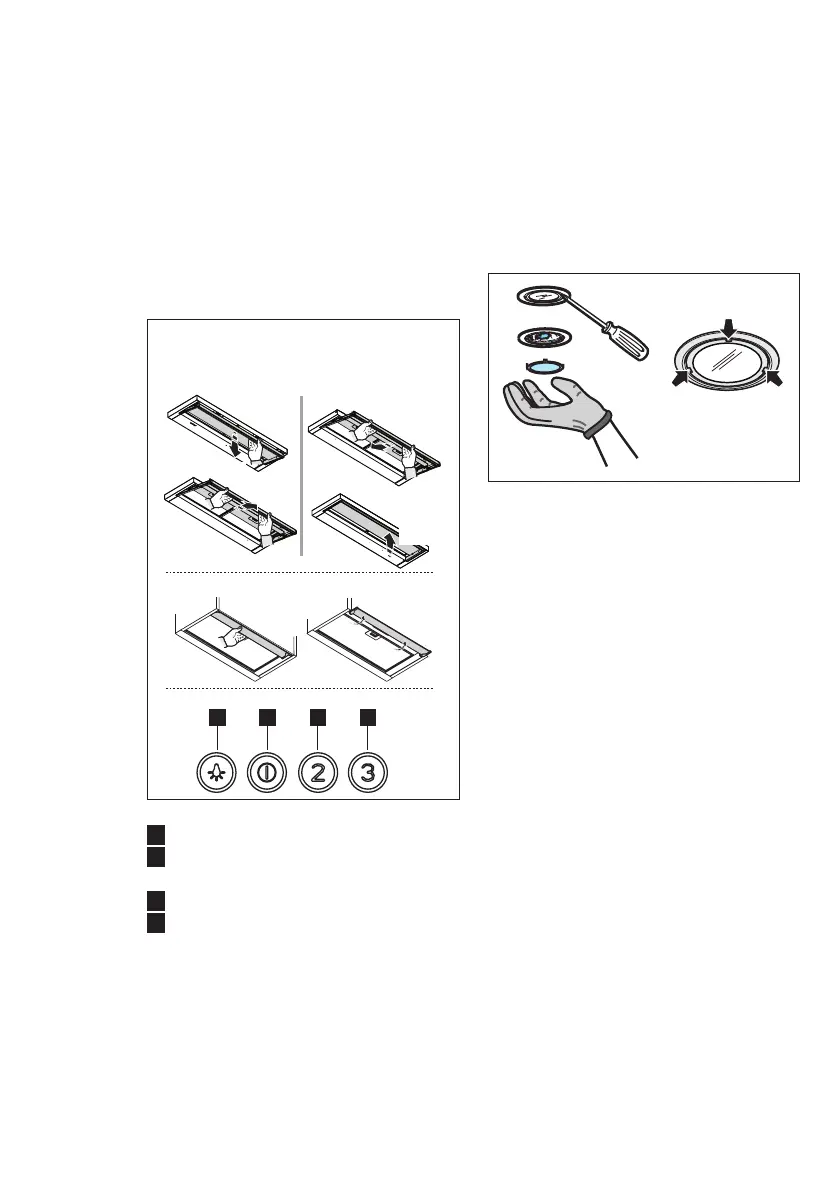 2

3