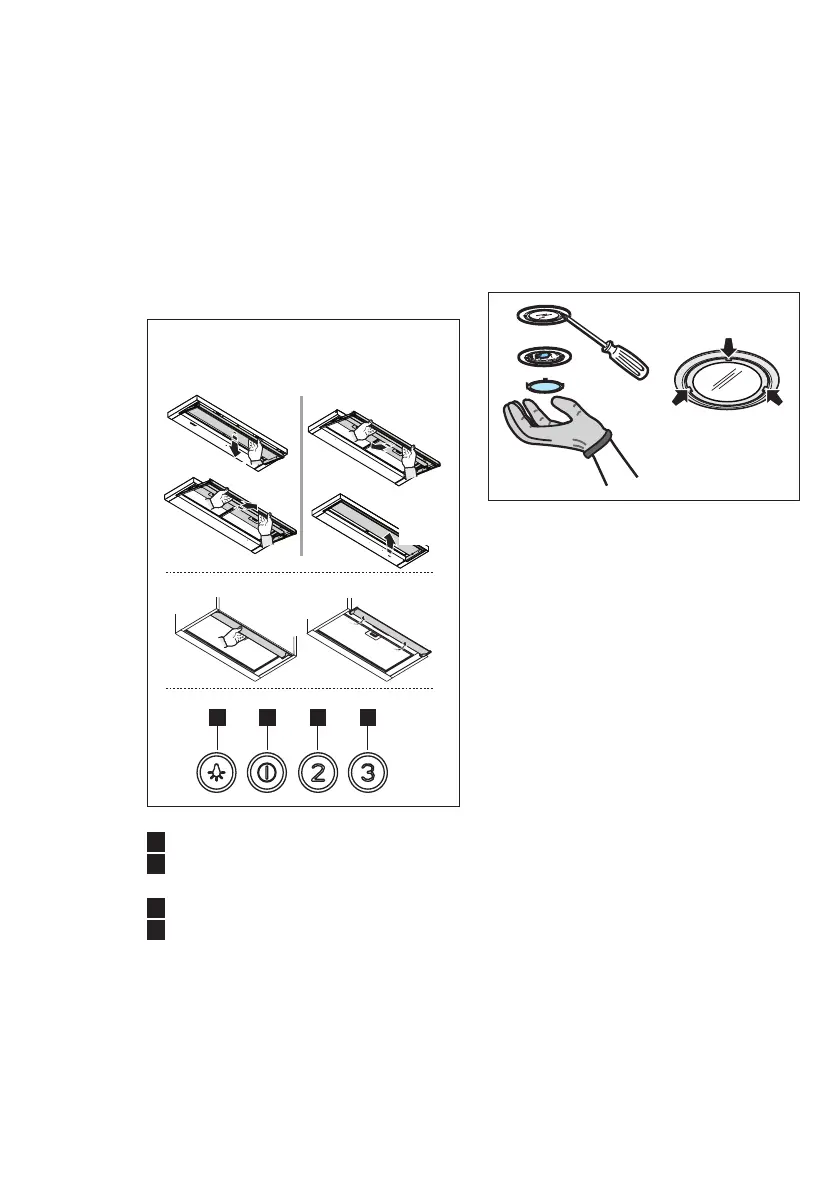 2

3