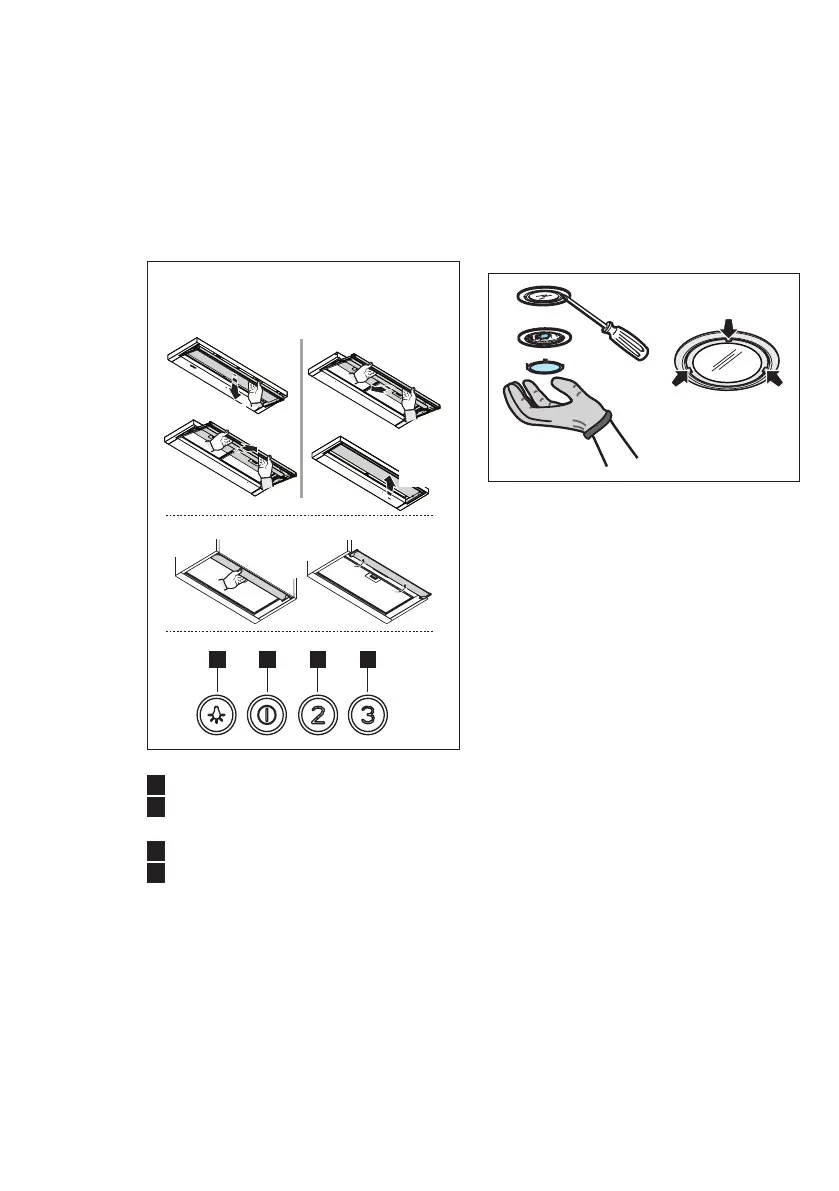 2
3