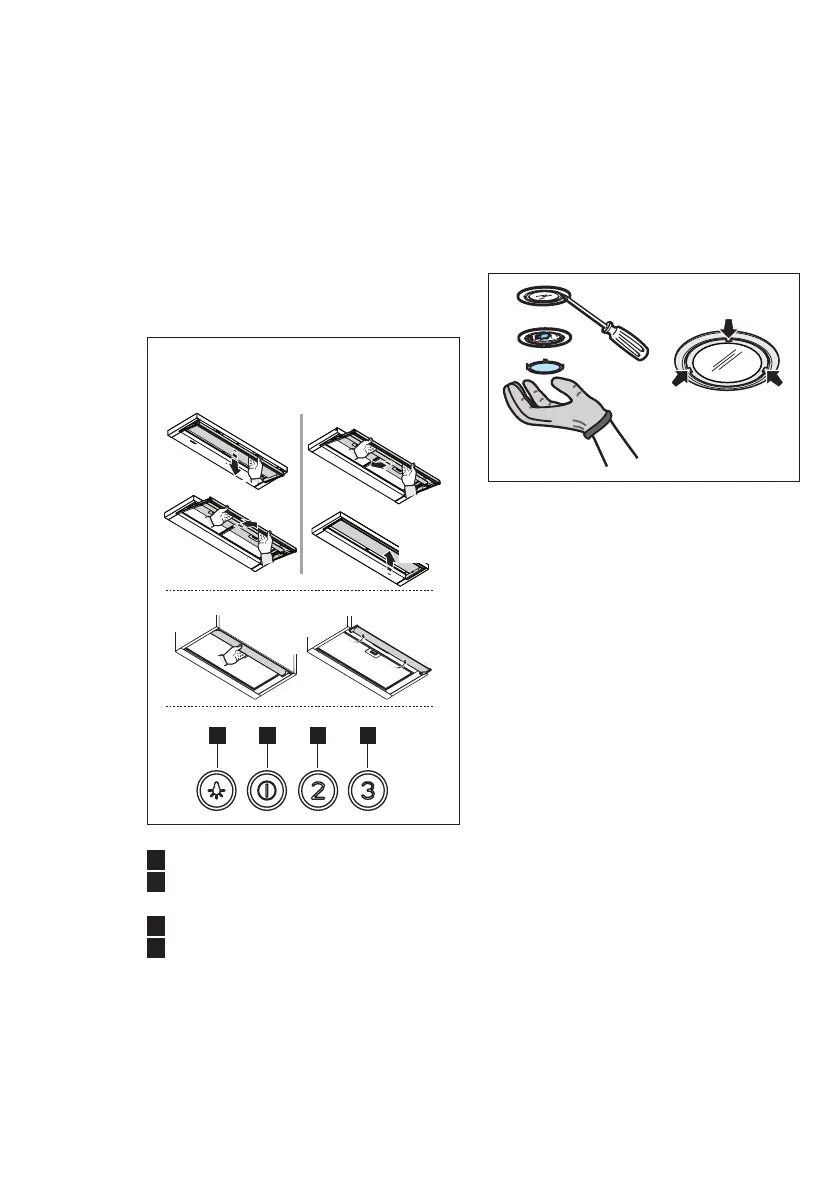 2

3