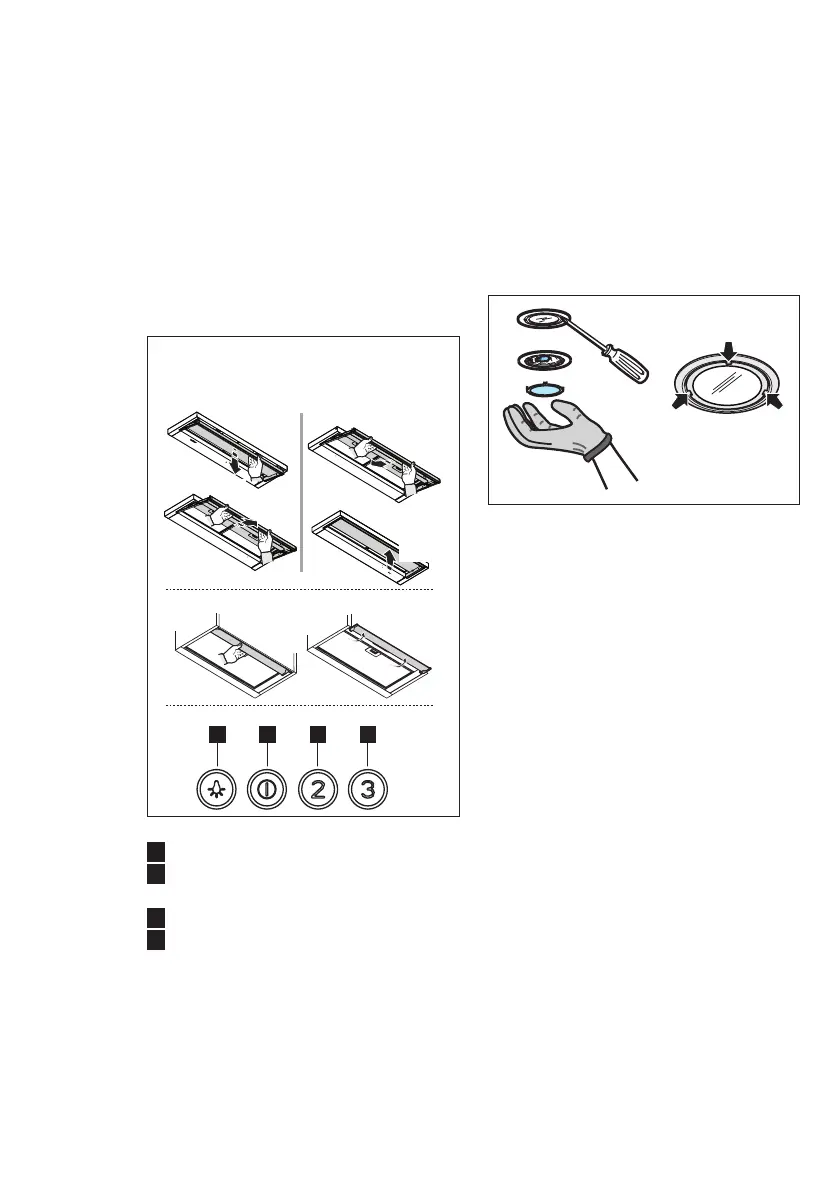 2

3