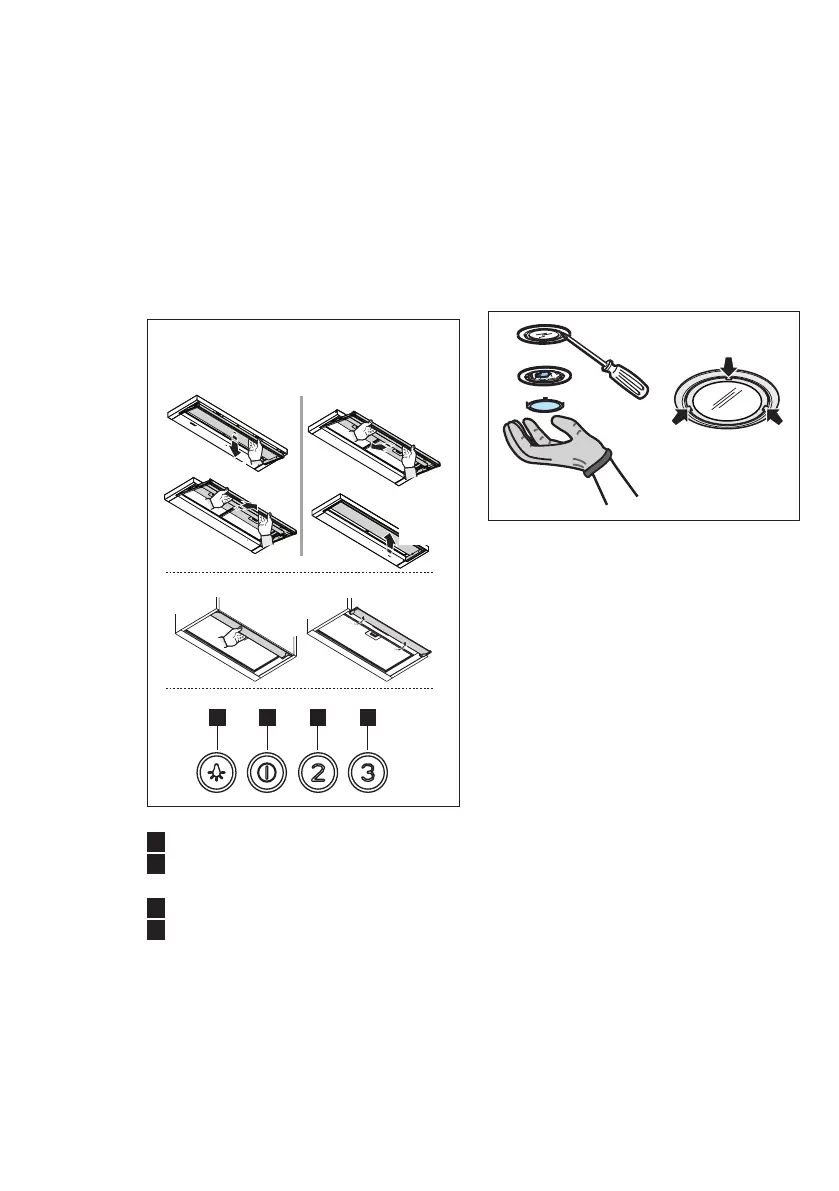 2

3