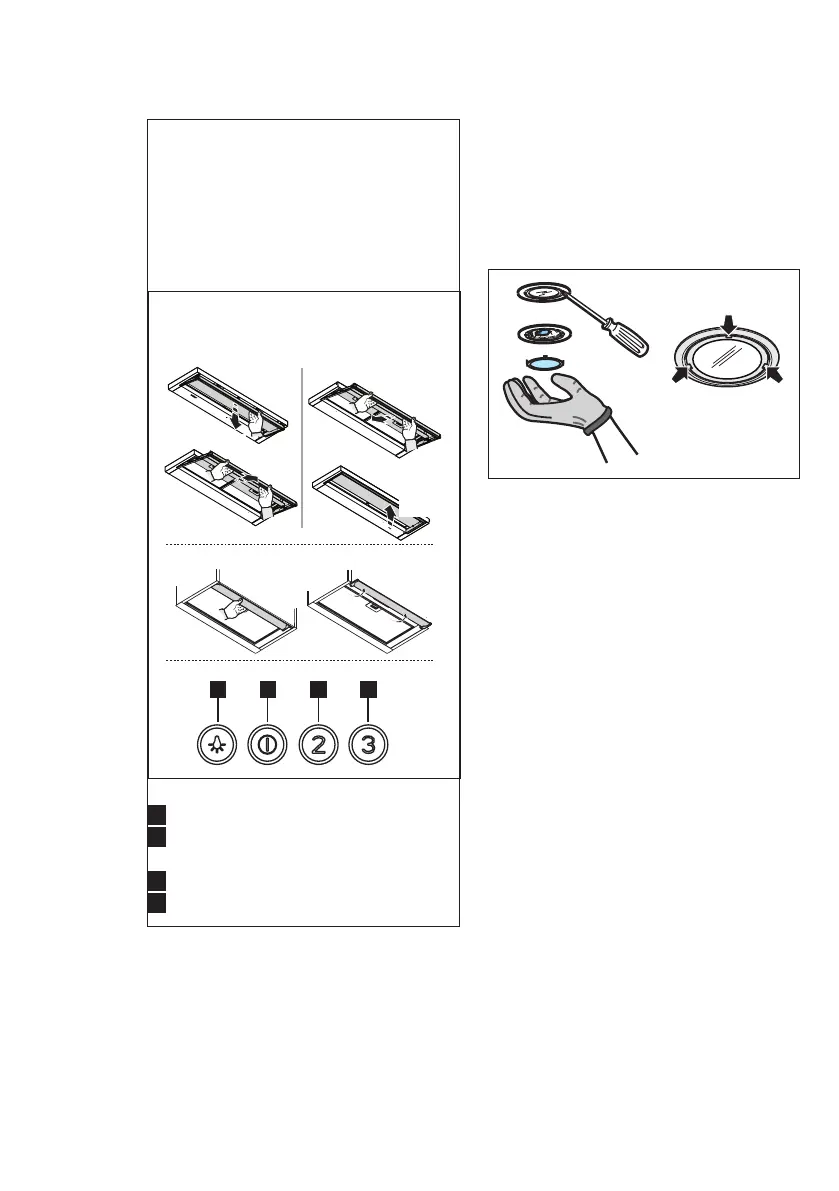 2

3