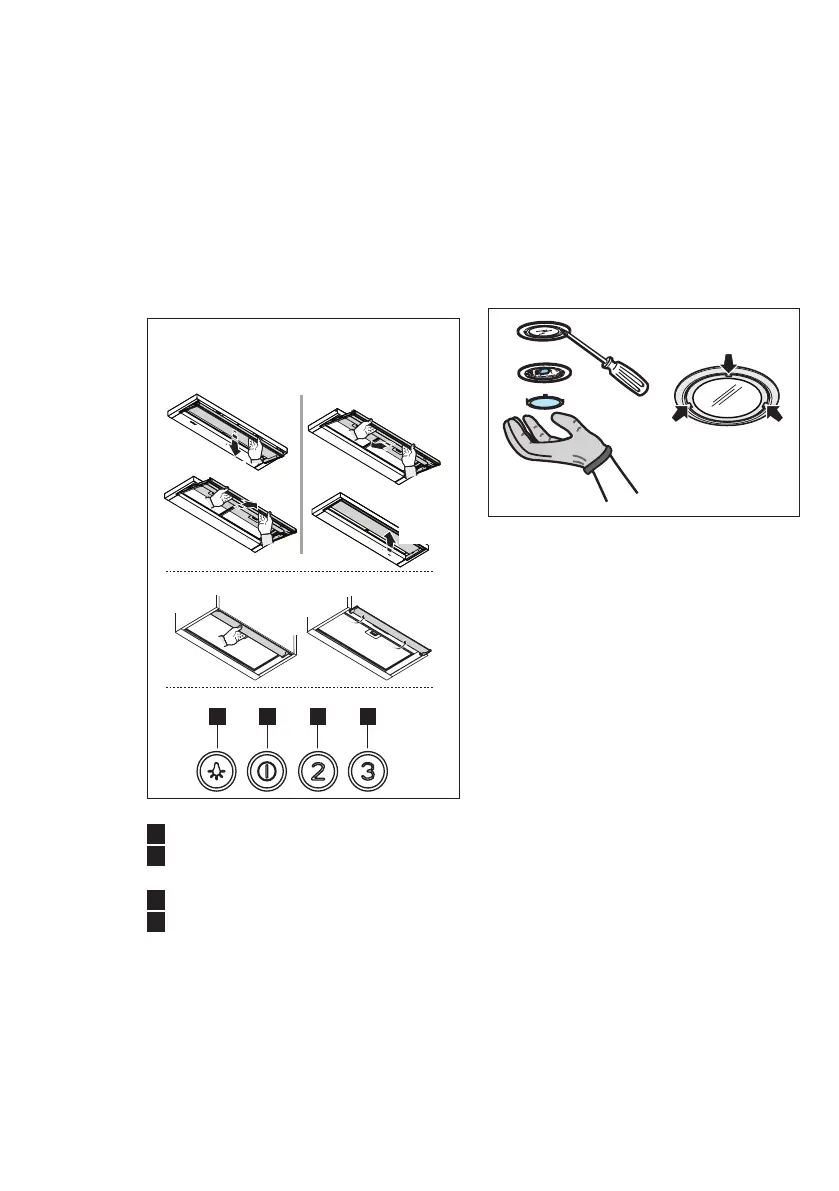 2
3