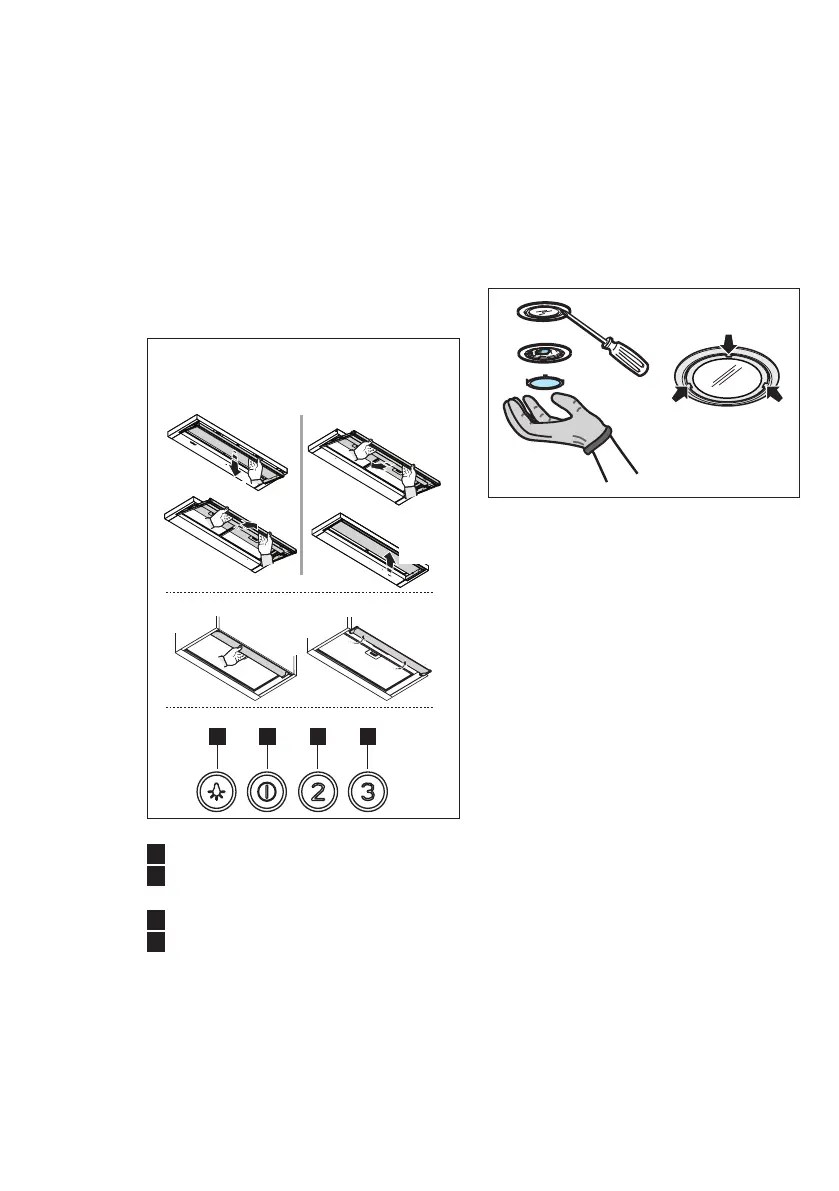 2

3