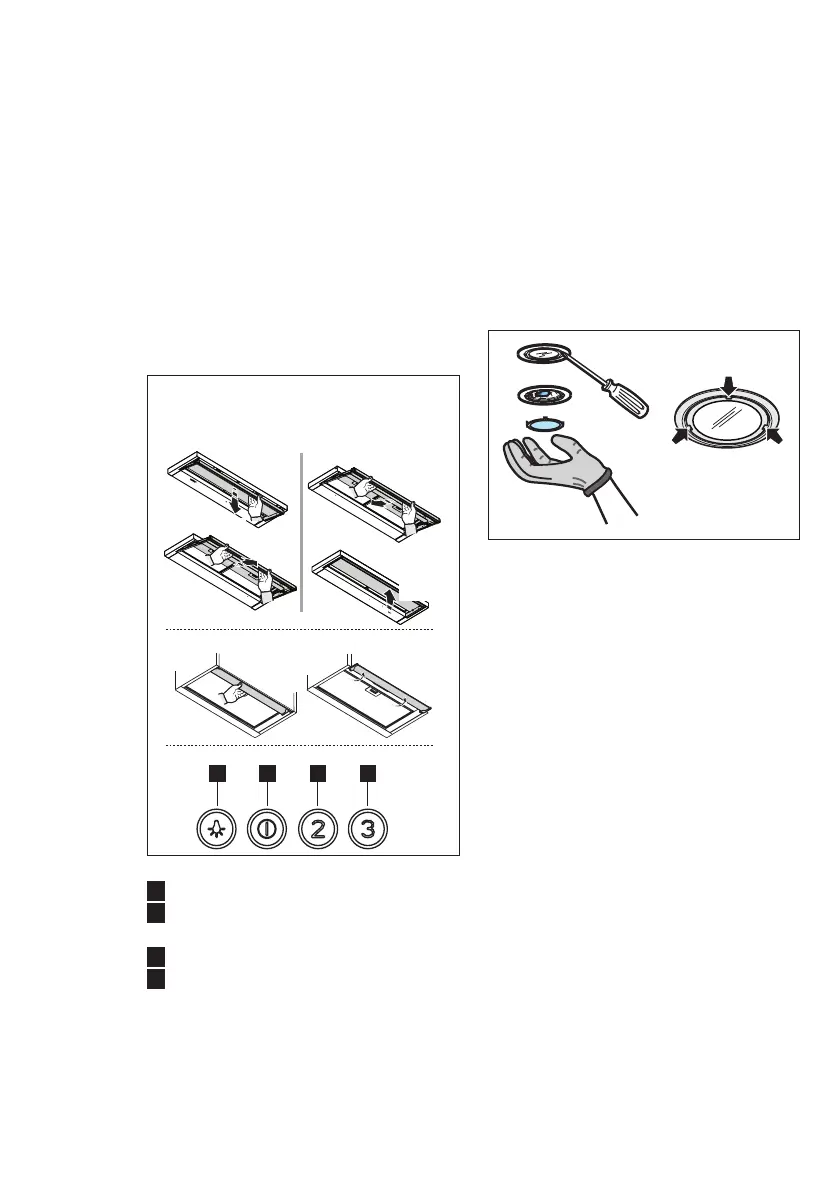 2

3