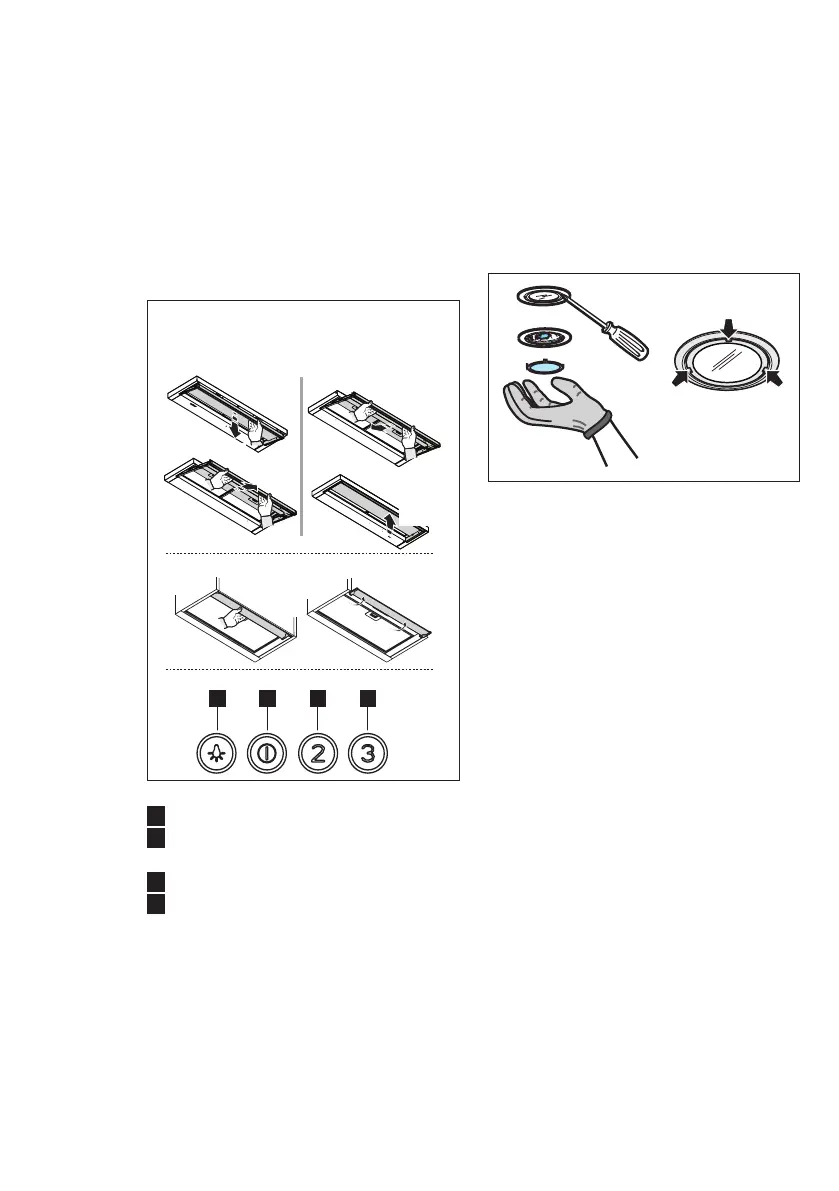 2

3